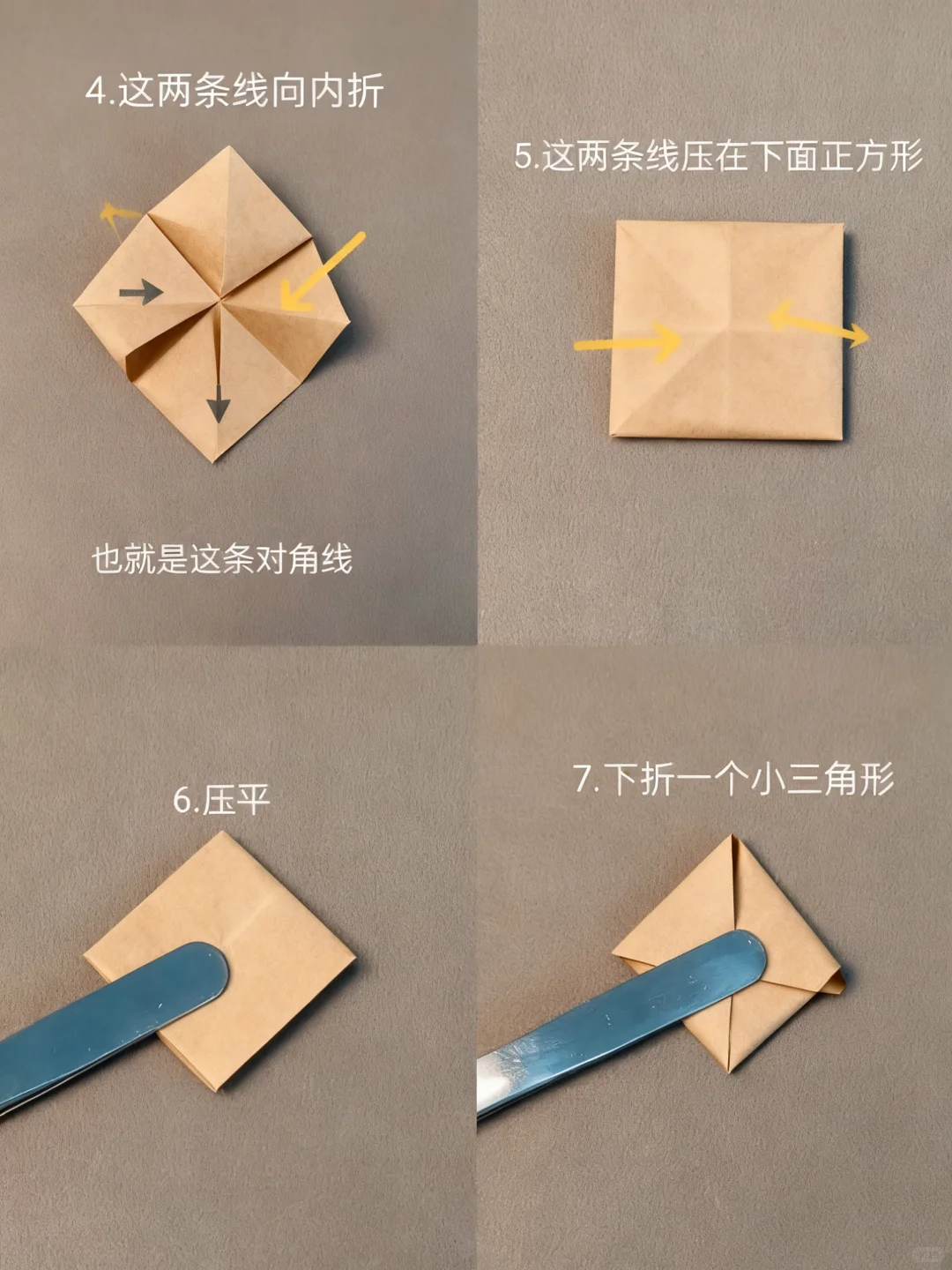 4.这两条线向内折

也就是这条对角线

5.这两条线压在下面正方形

6.压平

7.下折一个小三角形