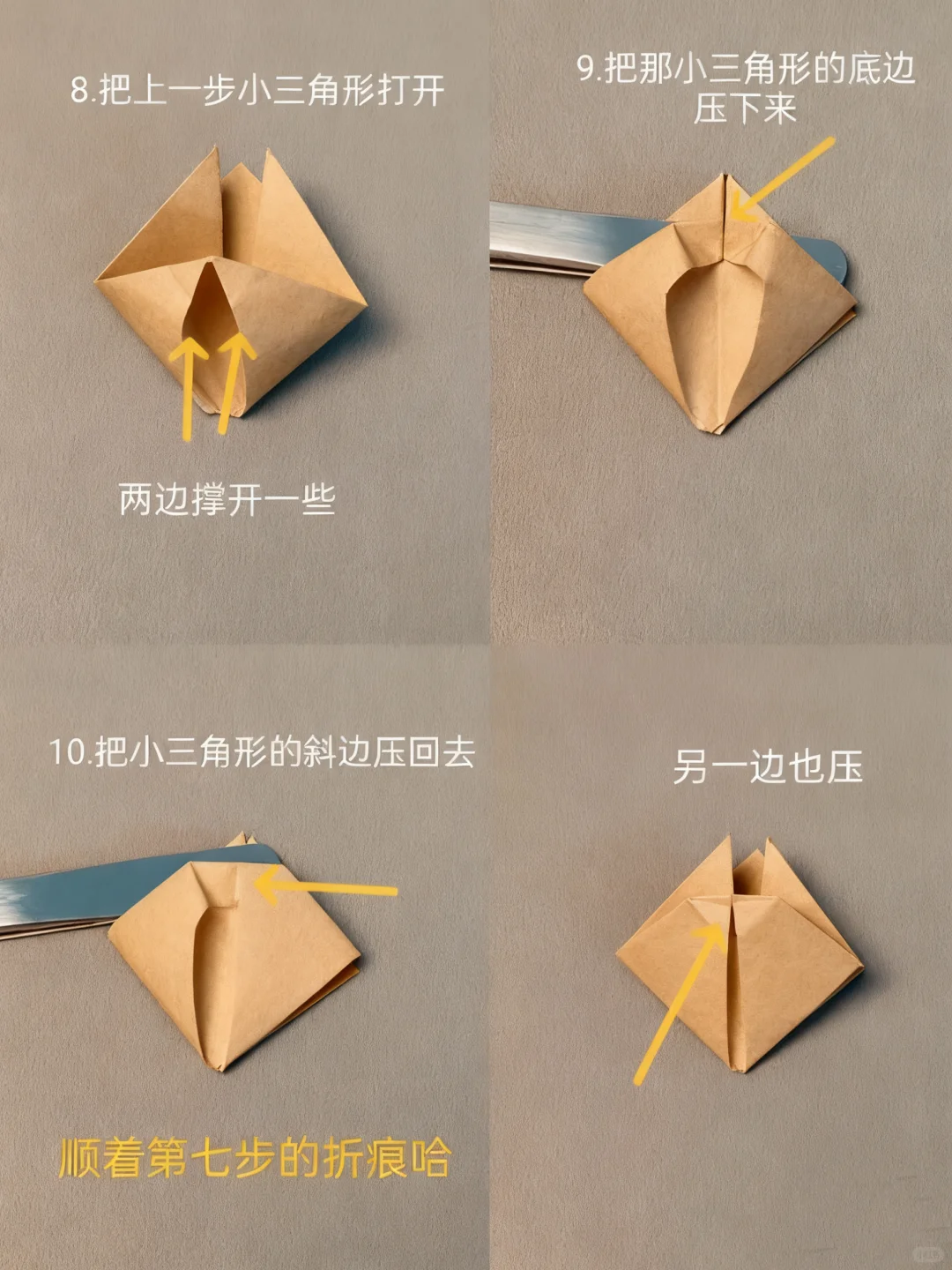 8.把上一步小三角形打开

两边撑开一些

9.把那小三角形的底边压下来

10.把小三角形的斜边压回去

顺着第七步的折痕哈

另一边也压