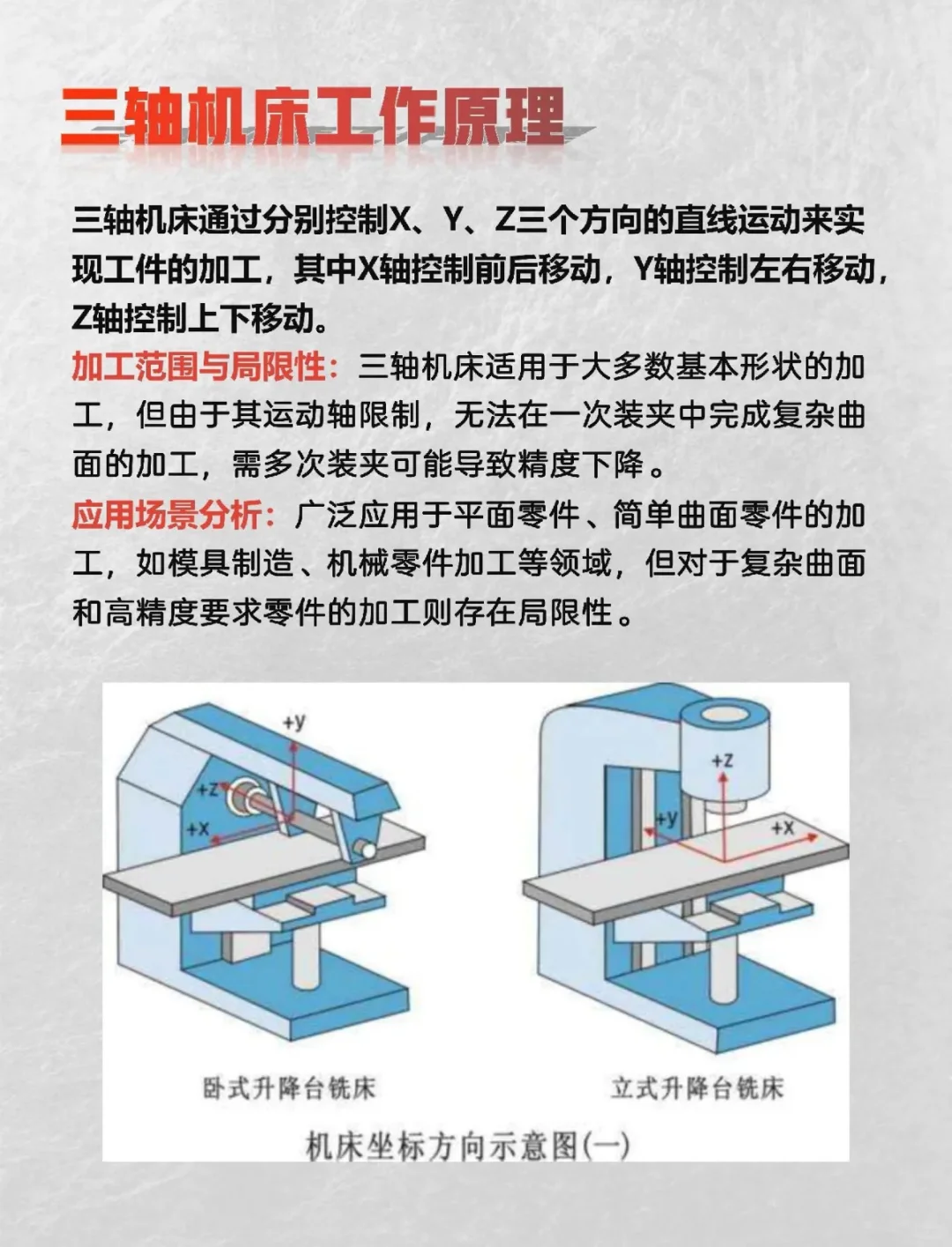 三轴机床工作原理

三轴机床通过分别控制X、Y、Z三个方向的直线运动来实现工件的加工，其中X轴控制前后移动，Y轴控制左右移动，Z轴控制上下移动。

加工范围与局限性：三轴机床适用于大多数基本形状的加工，但由于其运动轴限制，无法在一次装夹中完成复杂曲面的加工，需多次装夹可能导致精度下降。

应用场景分析：广泛应用于平面零件、简单曲面零件的加工，如模具制造、机械零件加工等领域，但对于复杂曲面和高精度要求零件的加工则存在局限性。

+y
+z
+x
+z
+y
+x

卧式升降台铣床

立式升降台铣床

机床坐标方向示意图(一)