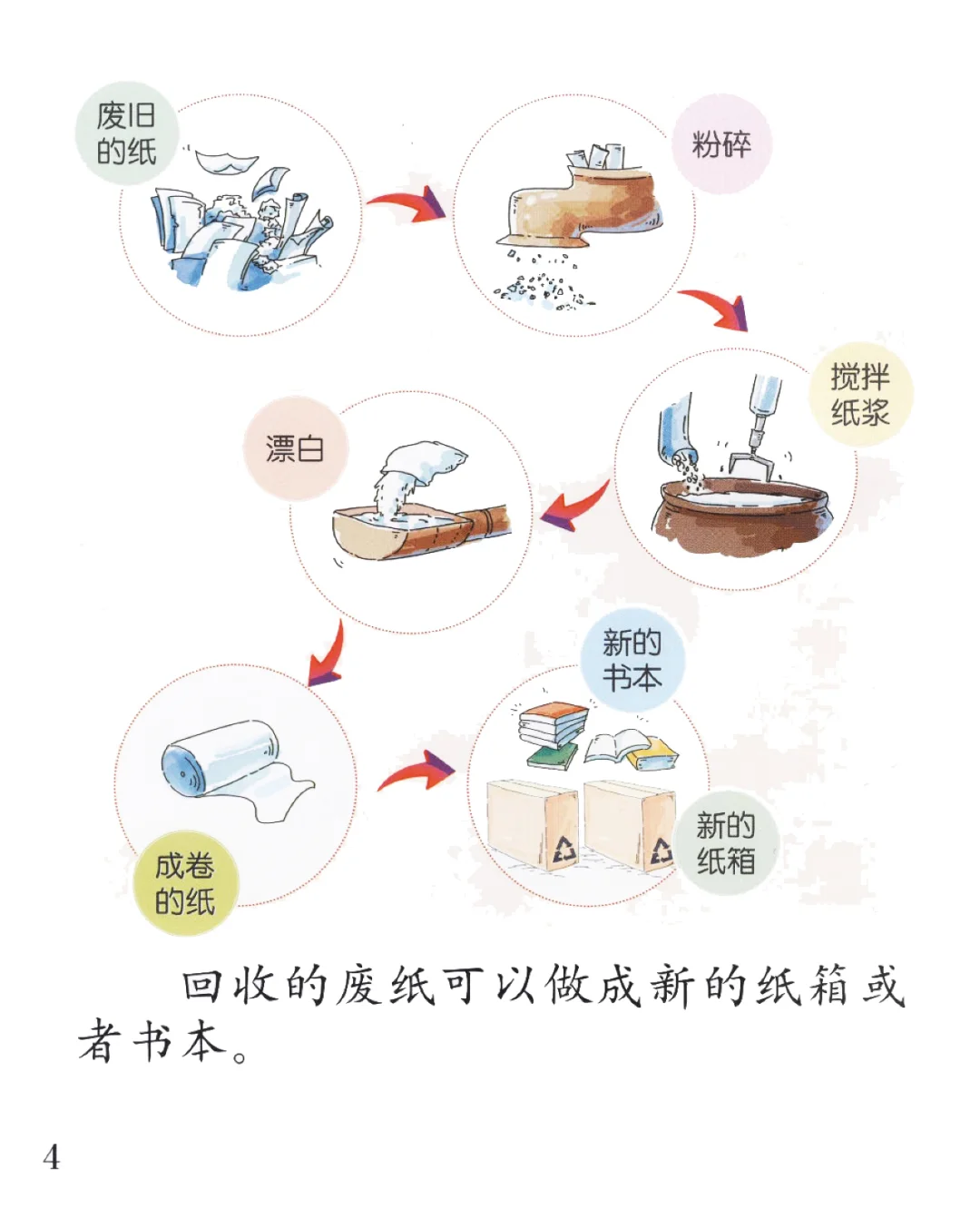 废旧的纸

粉碎

搅拌纸浆

漂白

成卷的纸

新的书本

新的纸箱

回收的废纸可以做成新的纸箱或者书本。

4