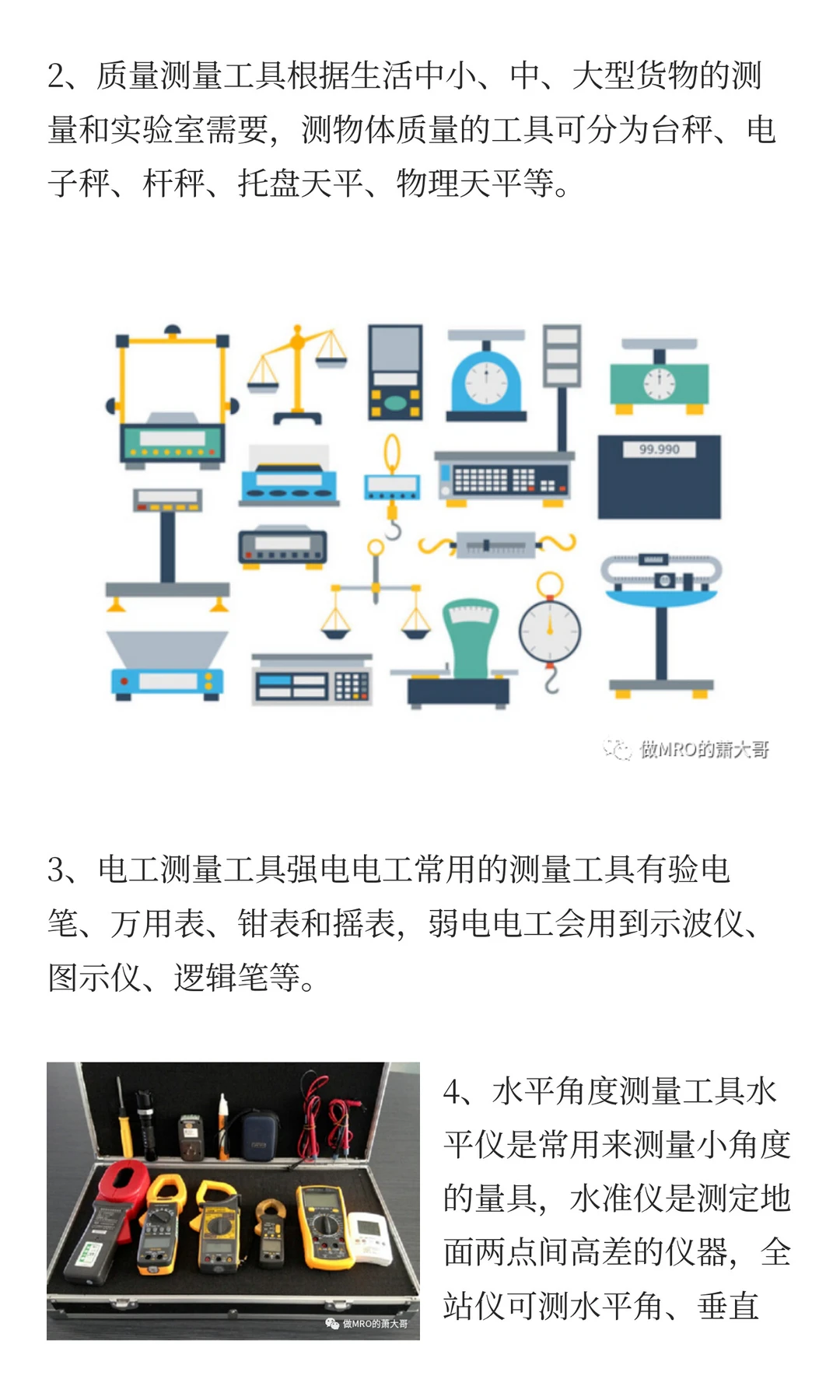 2、质量测量工具根据生活中小、中、大型货物的测量和实验室需要，测物体质量的工具可分为台秤、电子秤、杆秤、托盘天平、物理天平等。

99.990

做MRO的萧大哥

3、电工测量工具强电电工常用的测量工具有验电笔、万用表、钳表和摇表，弱电电工会用到示波仪、图示仪、逻辑笔等。

做MRO的萧大哥

4、水平角度测量工具水平仪是常用来测量小角度的量具，水准仪是测定地面两点间高差的仪器，全站仪可测水平角、垂直