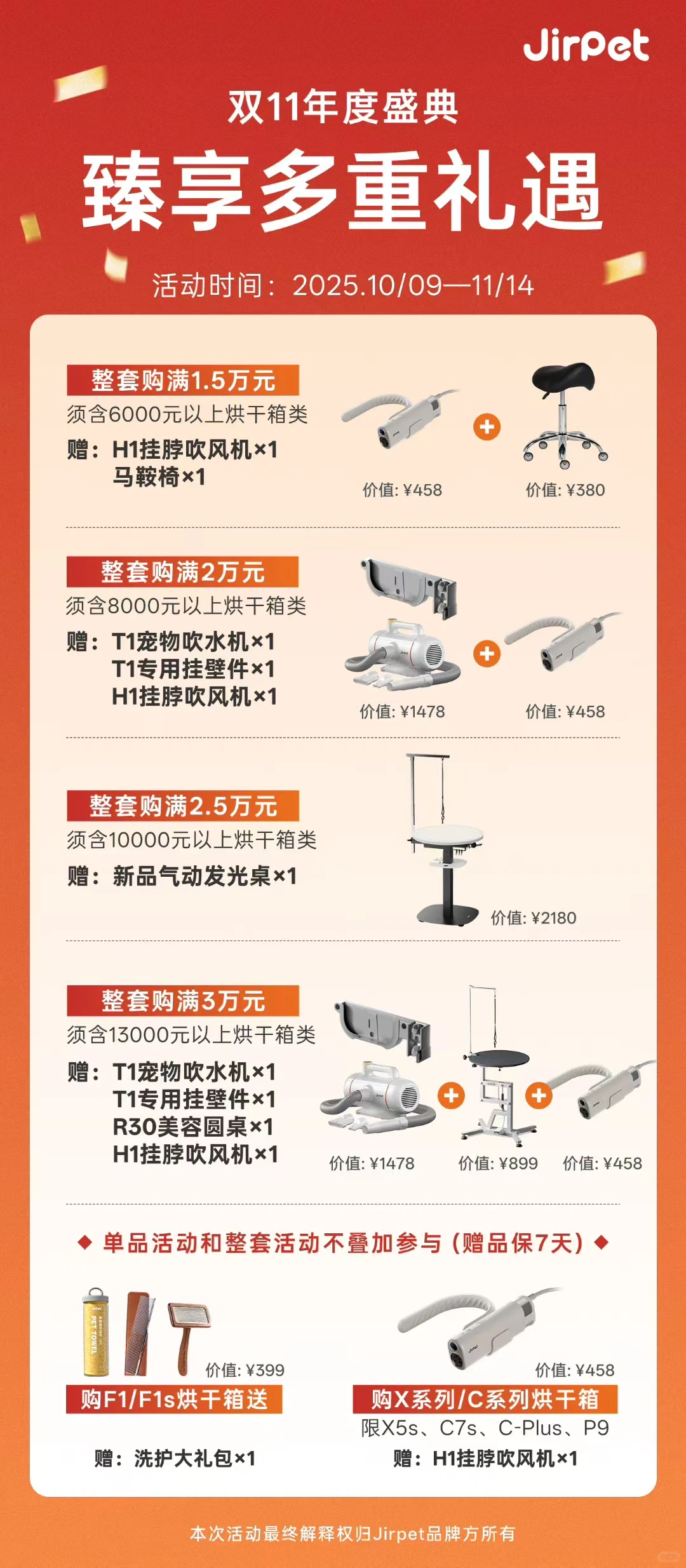 JirPet

双11年度盛典

臻享多重礼遇

活动时间：2025.10/09—11/14

整套购满1.5万元
须含6000元以上烘干箱类
赠：H1挂脖吹风机×1
马鞍椅×1

价值: ¥458
价值: ¥380

整套购满2万元
须含8000元以上烘干箱类
赠：T1宠物吹水机×1
T1专用挂壁件×1
H1挂脖吹风机×1

价值: ¥1478
价值: ¥458

整套购满2.5万元
须含10000元以上烘干箱类
赠：新品气动发光桌×1

价值: ¥2180

整套购满3万元
须含13000元以上烘干箱类
赠：T1宠物吹水机×1
T1专用挂壁件×1
R30美容圆桌×1
H1挂脖吹风机×1

价值: ¥1478
价值: ¥899
价值: ¥458

◆ 单品活动和整套活动不叠加参与（赠品保7天）◆

PET TOWEL

价值: ¥399
购F1/F1s烘干箱送
赠：洗护大礼包×1

价值: ¥458
购X系列/C系列烘干箱
限X5s、C7s、C-Plus、P9
赠：H1挂脖吹风机×1

本次活动最终解释权归Jirpet品牌方所有