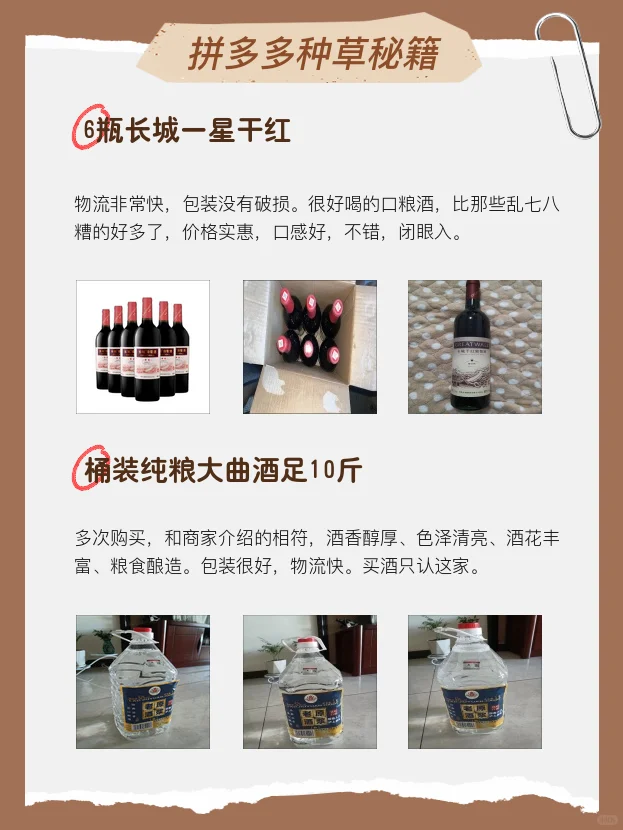 拼多多种草秘籍

6瓶长城一星干红

物流非常快，包装没有破损。很好喝的口粮酒，比那些乱七八糟的好多了，价格实惠，口感好，不错，闭眼入。

GREATWALL

桶装纯粮大曲酒足10斤

多次购买，和商家介绍的相符，酒香醇厚、色泽清亮、酒花丰富、粮食酿造。包装很好，物流快。买酒只认这家。