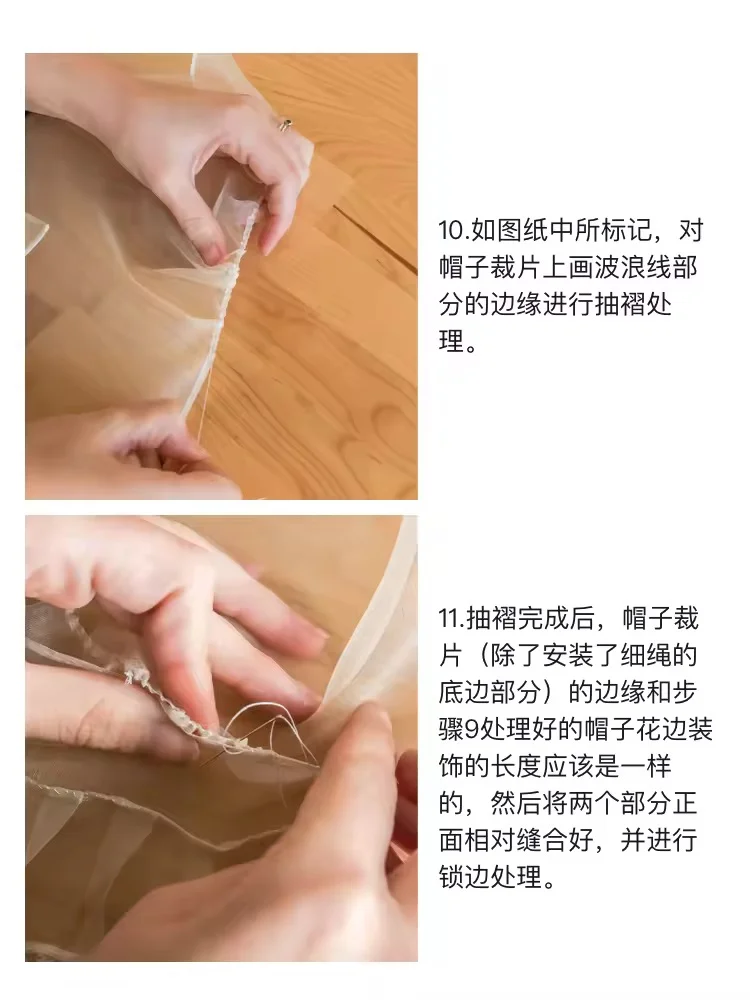 10.如图纸中所标记，对帽子裁片上画波浪线部分的边缘进行抽褶处理。

11.抽褶完成后，帽子裁片（除了安装了细绳的底边部分）的边缘和步骤9处理好的帽子花边装饰的长度应该是一样的，然后将两个部分正面相对缝合好，并进行锁边处理。