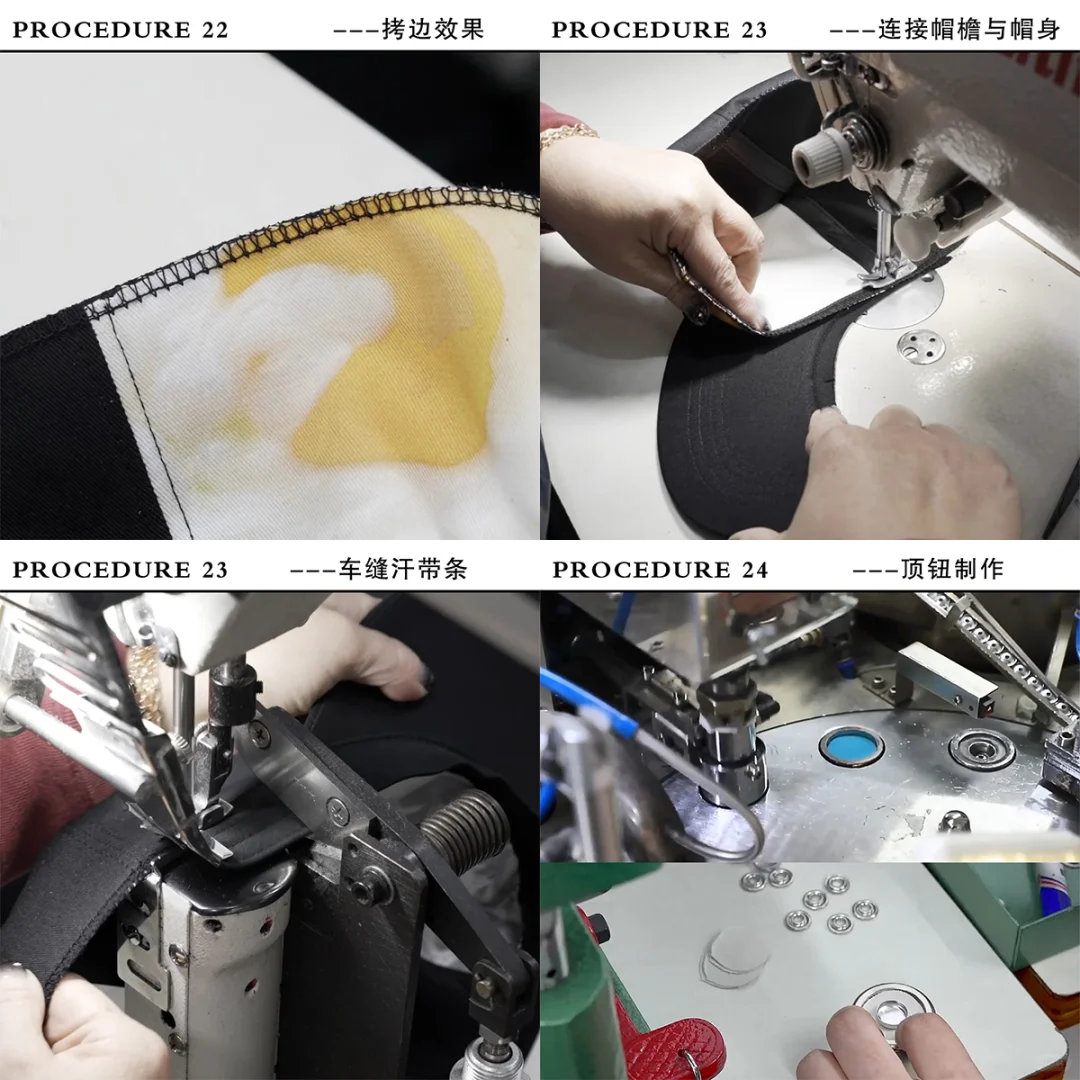 PROCEDURE 22 ---拷边效果

PROCEDURE 23 ---连接帽檐与帽身

PROCEDURE 23 ---车缝汗带条

PROCEDURE 24 ---顶钮制作