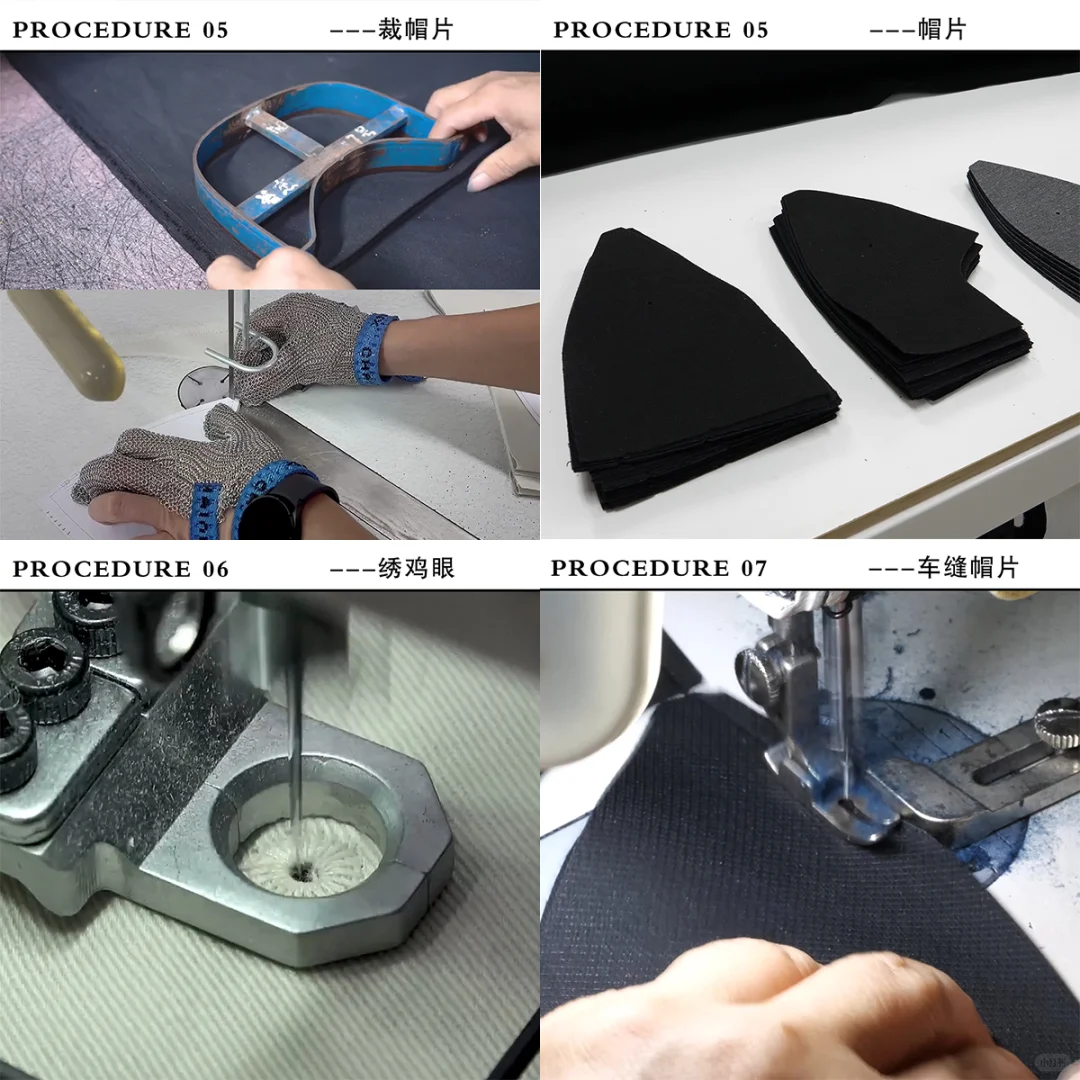 PROCEDURE 05 ---裁帽片

PROCEDURE 05 ---帽片

PROCEDURE 06 ---绣鸡眼

PROCEDURE 07 ---车缝帽片