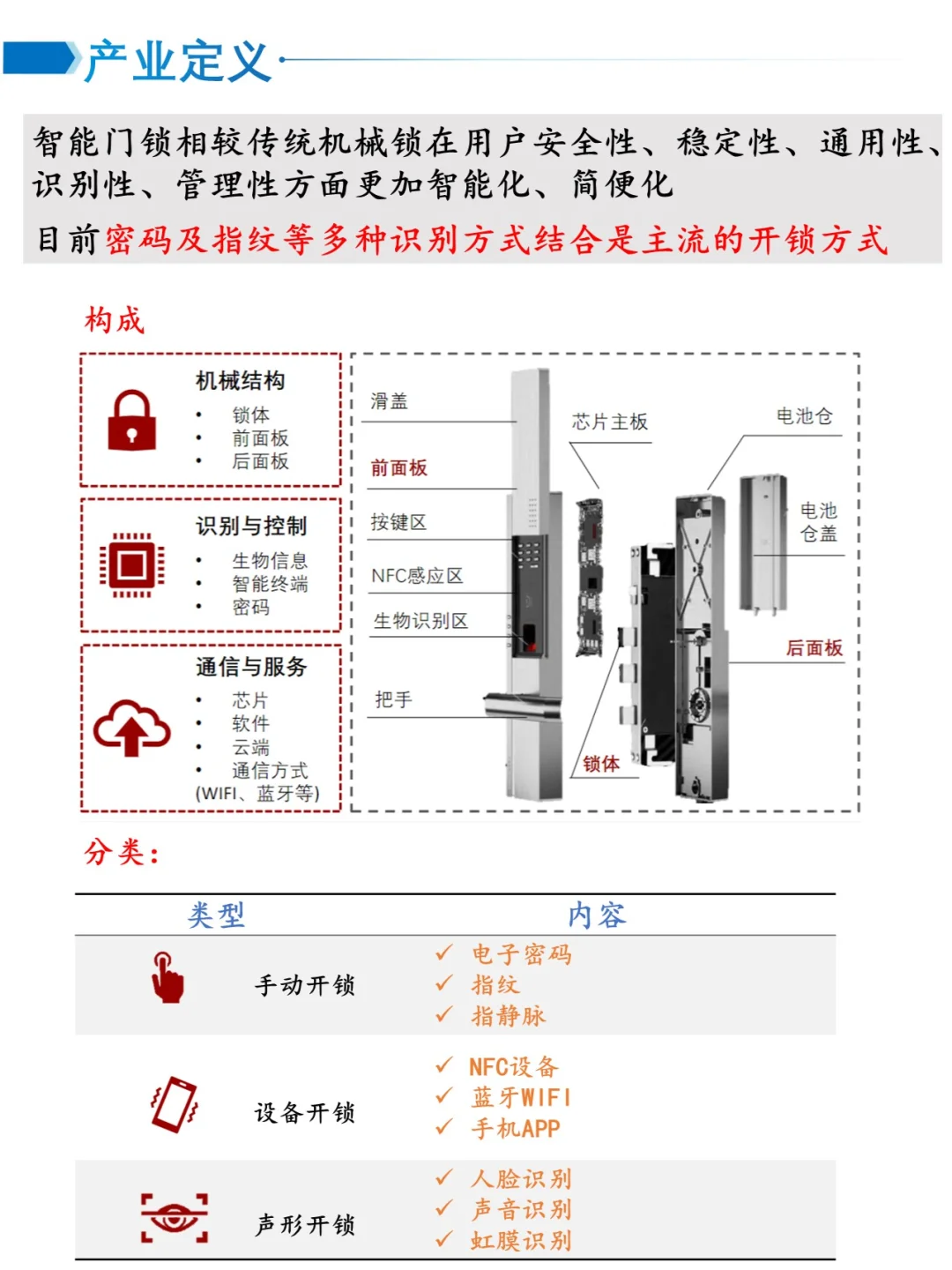 产业定义

智能门锁相较传统机械锁在用户安全性、稳定性、通用性、识别性、管理性方面更加智能化、简便化
目前密码及指纹等多种识别方式结合是主流的开锁方式

构成

机械结构
• 锁体
• 前面板
• 后面板

识别与控制
• 生物信息
• 智能终端
• 密码

通信与服务
• 芯片
• 软件
• 云端
• 通信方式
(WIFI、蓝牙等)

滑盖
前面板
按键区
NFC感应区
生物识别区
把手
芯片主板
电池仓
电池仓盖
后面板
锁体

分类:

| 类型 | 内容 |
|---|---|
| 手动开锁 | ✓ 电子密码 ✓ 指纹 ✓ 指静脉 |
| 设备开锁 | ✓ NFC设备 ✓ 蓝牙WIFI ✓ 手机APP |
| 声形开锁 | ✓ 人脸识别 ✓ 声音识别 ✓ 虹膜识别 |