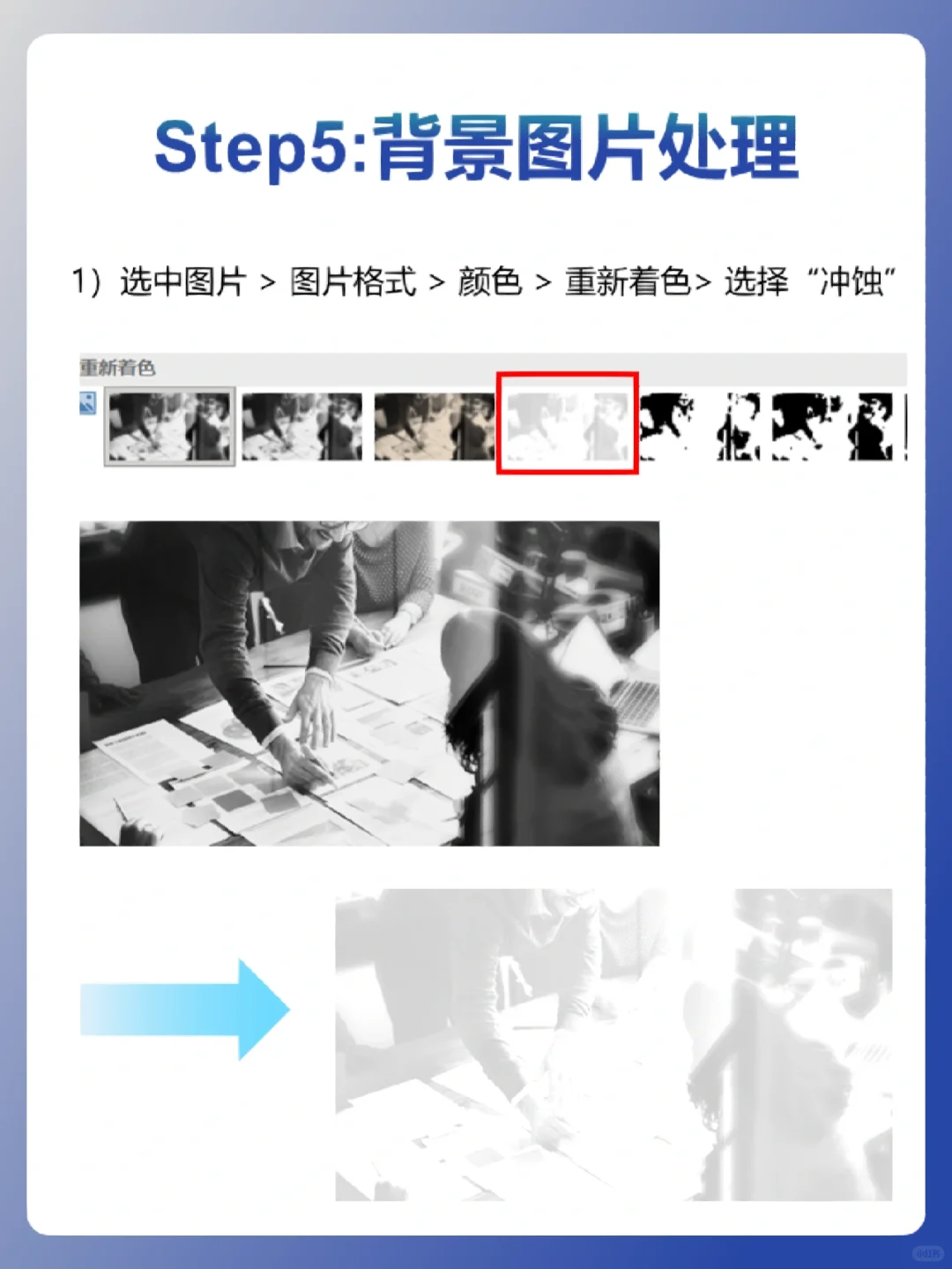 Step5:背景图片处理

1）选中图片 > 图片格式 > 颜色 > 重新着色> 选择 “冲蚀”

重新着色