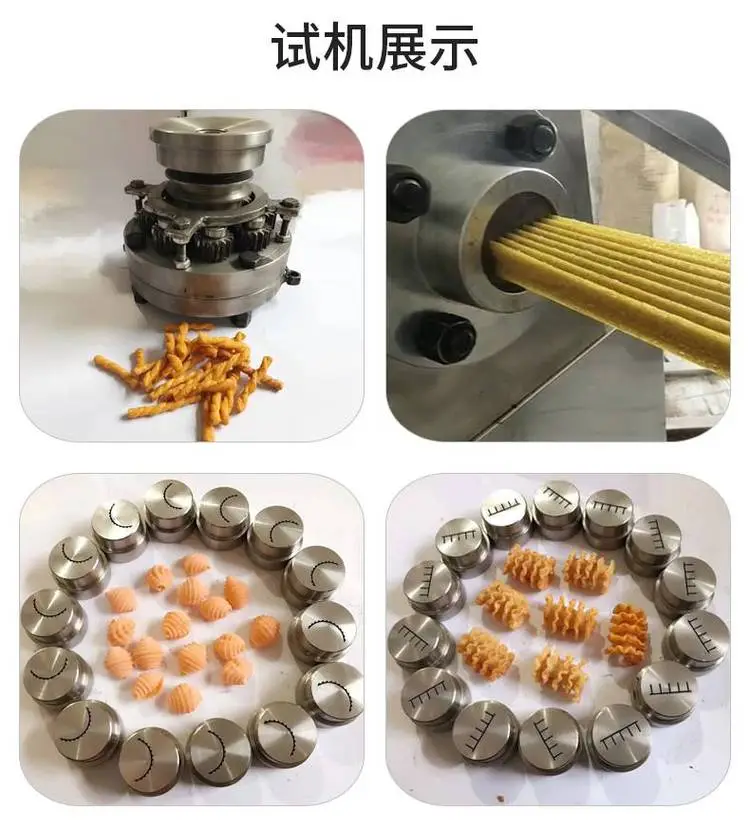 试机展示