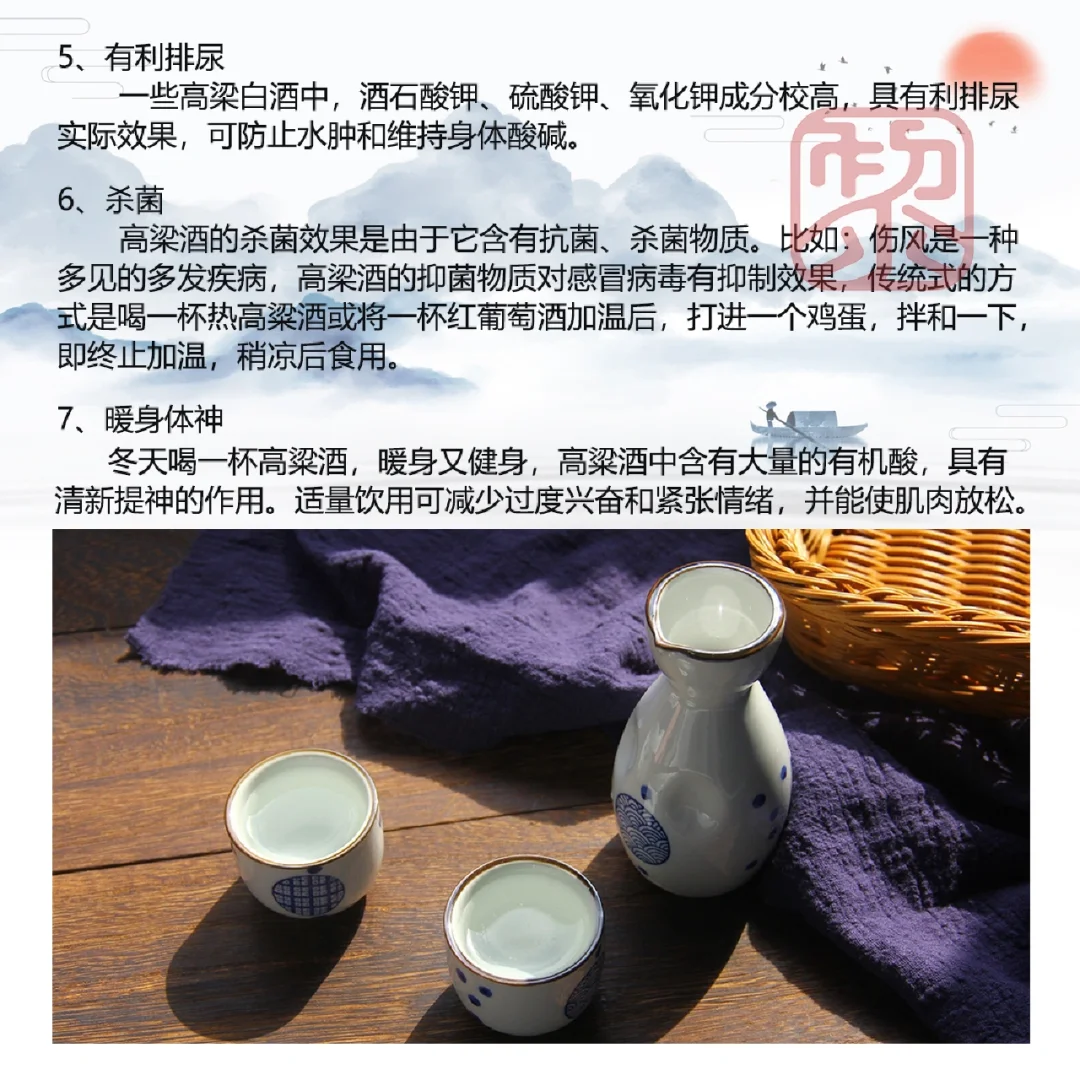 5、有利排尿

一些高粱白酒中，酒石酸钾、硫酸钾、氧化钾成分校高，具有利排尿实际效果，可防止水肿和维持身体酸碱。

6、杀菌

高粱酒的杀菌效果是由于它含有抗菌、杀菌物质。比如：伤风是一种多见的多发疾病，高粱酒的抑菌物质对感冒病毒有抑制效果，传统式的方式是喝一杯热高粱酒或将一杯红葡萄酒加温后，打进一个鸡蛋，拌和一下，即终止加温，稍凉后食用。

7、暖身体神

冬天喝一杯高粱酒，暖身又健身，高粱酒中含有大量的有机酸，具有清新提神的作用。适量饮用可减少过度兴奋和紧张情绪，并能使肌肉放松。