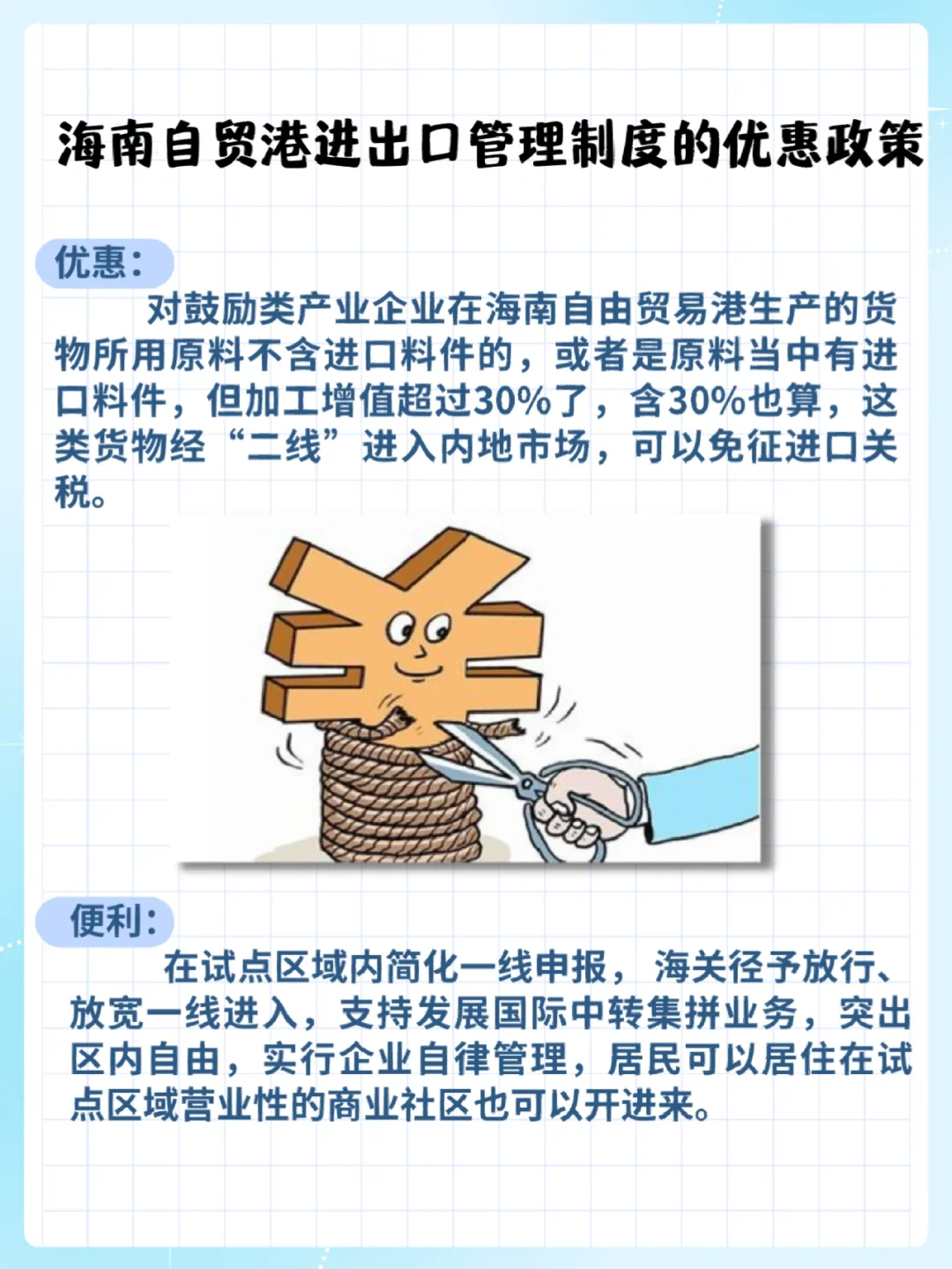 海南自贸港进出口管理制度的优惠政策

优惠：

对鼓励类产业企业在海南自由贸易港生产的货物所用原料不含进口料件的，或者是原料当中有进口料件，但加工增值超过30%了，含30%也算，这类货物经“二线”进入内地市场，可以免征进口关税。

便利：

在试点区域内简化一线申报，海关径予放行、放宽一线进入，支持发展国际中转集拼业务，突出区内自由，实行企业自律管理，居民可以居住在试点区域营业性的商业社区也可以开进来。