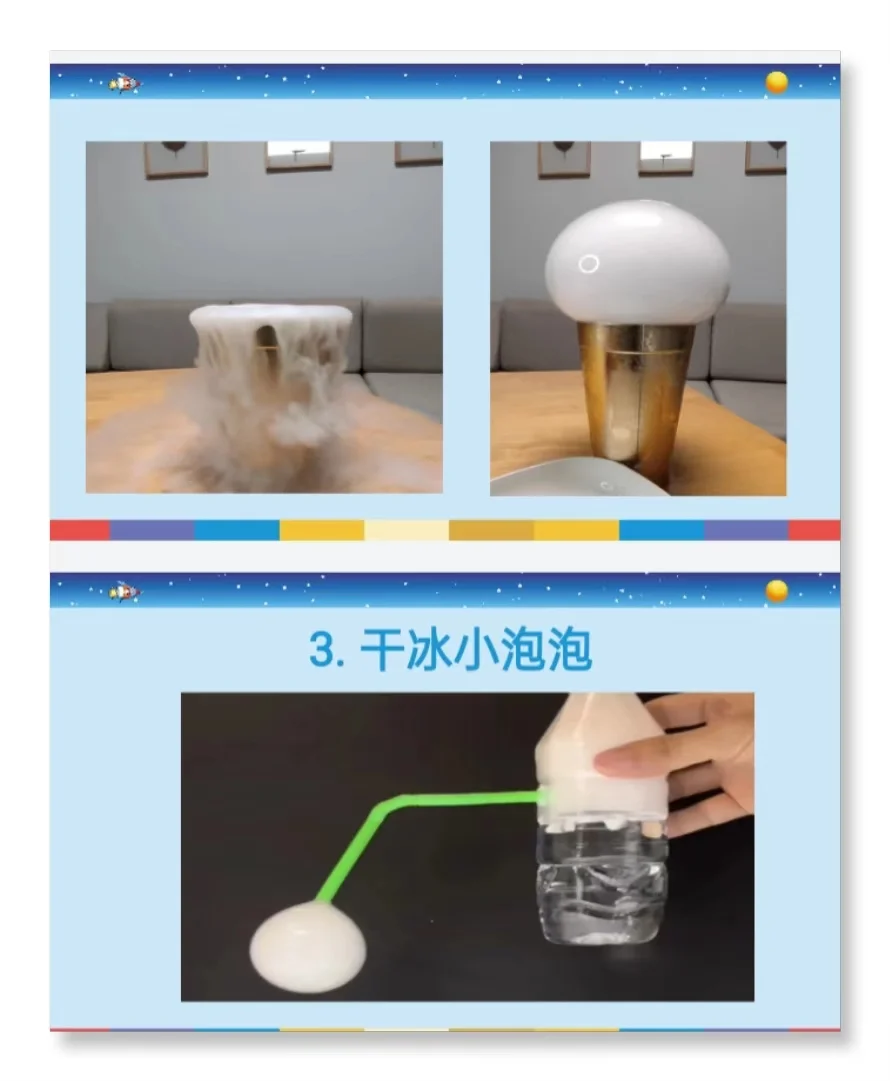 3. 干冰小泡泡