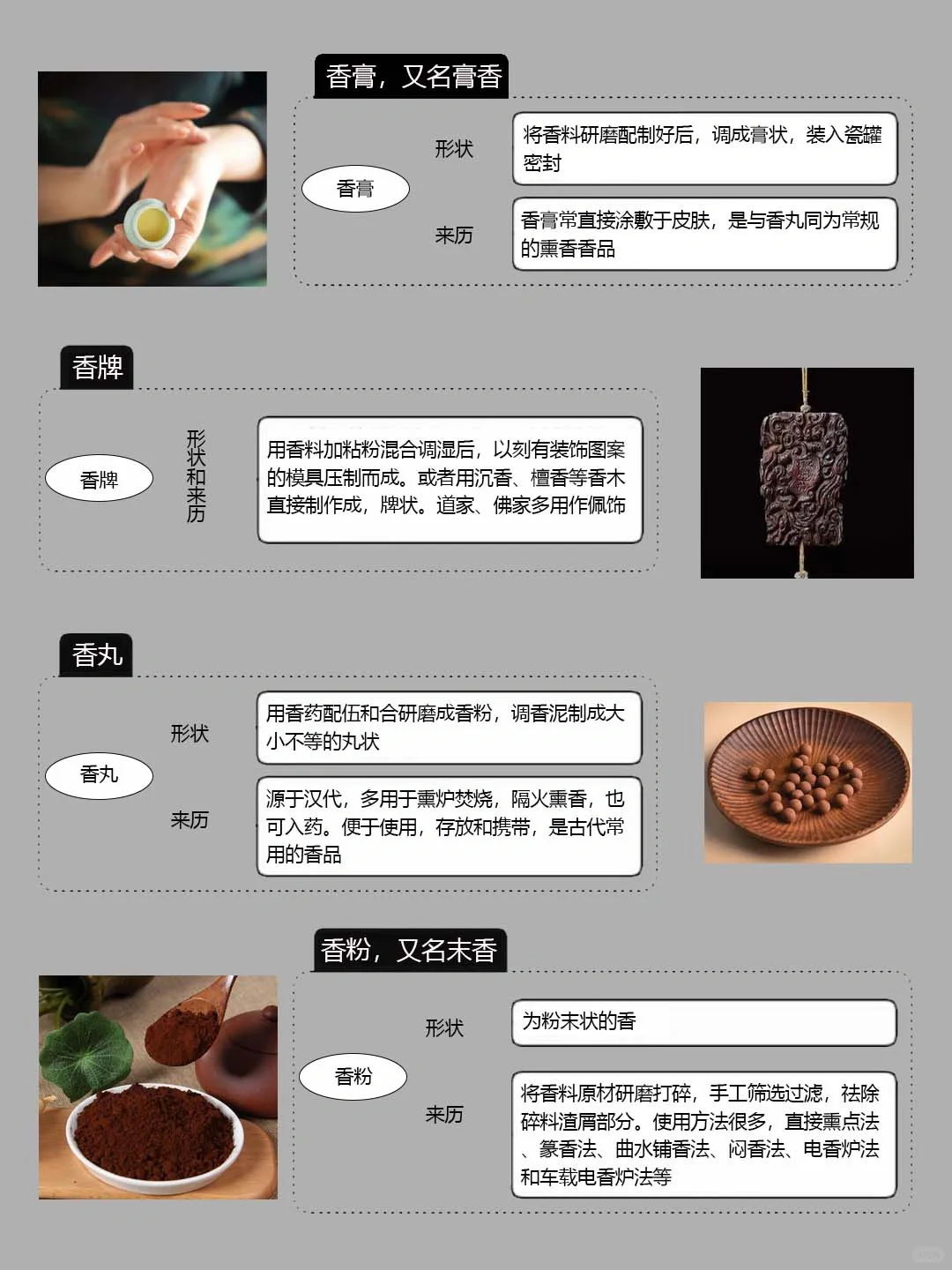 香膏，又名膏香

香膏

形状

将香料研磨配制好后，调成膏状，装入瓷罐密封

来历

香膏常直接涂敷于皮肤，是与香丸同为常规的熏香香品

香牌

香牌

形状和来历

用香料加粘粉混合调湿后，以刻有装饰图案的模具压制而成。或者用沉香、檀香等香木直接制作成，牌状。道家、佛家多用作佩饰

香丸

香丸

形状

用香药配伍和合研磨成香粉，调香泥制成大小不等的丸状

来历

源于汉代，多用于熏炉焚烧，隔火熏香，也可入药。便于使用，存放和携带，是古代常用的香品

香粉，又名末香

香粉

形状

为粉末状的香

来历

将香料原材研磨打碎，手工筛选过滤，祛除碎料渣屑部分。使用方法很多，直接熏点法、篆香法、曲水铺香法、闷香法、电香炉法和车载电香炉法等