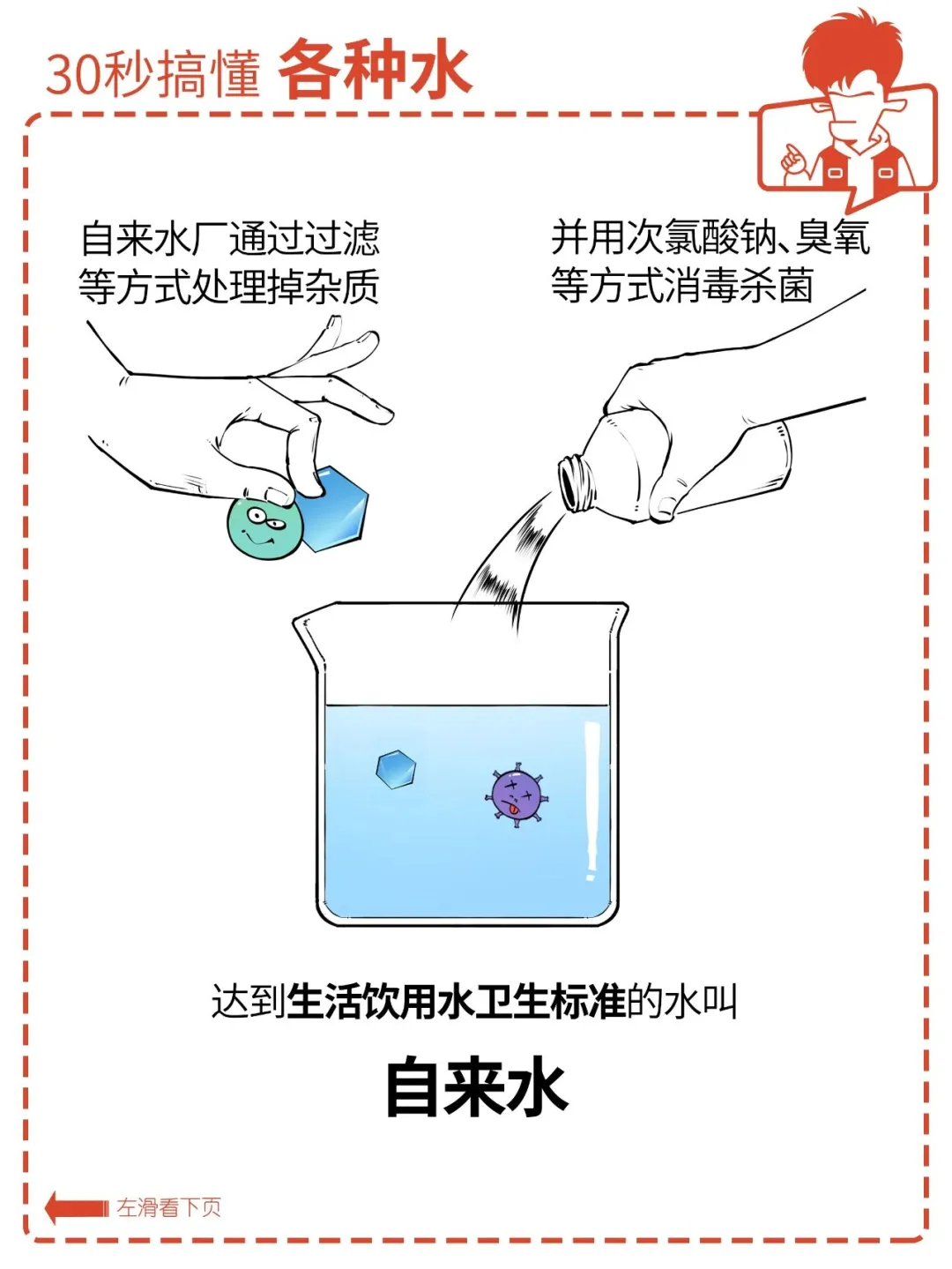 30秒搞懂 各种水

自来水厂通过过滤等方式处理掉杂质

并用次氯酸钠、臭氧等方式消毒杀菌

达到生活饮用水卫生标准的水叫

自来水

左滑看下页