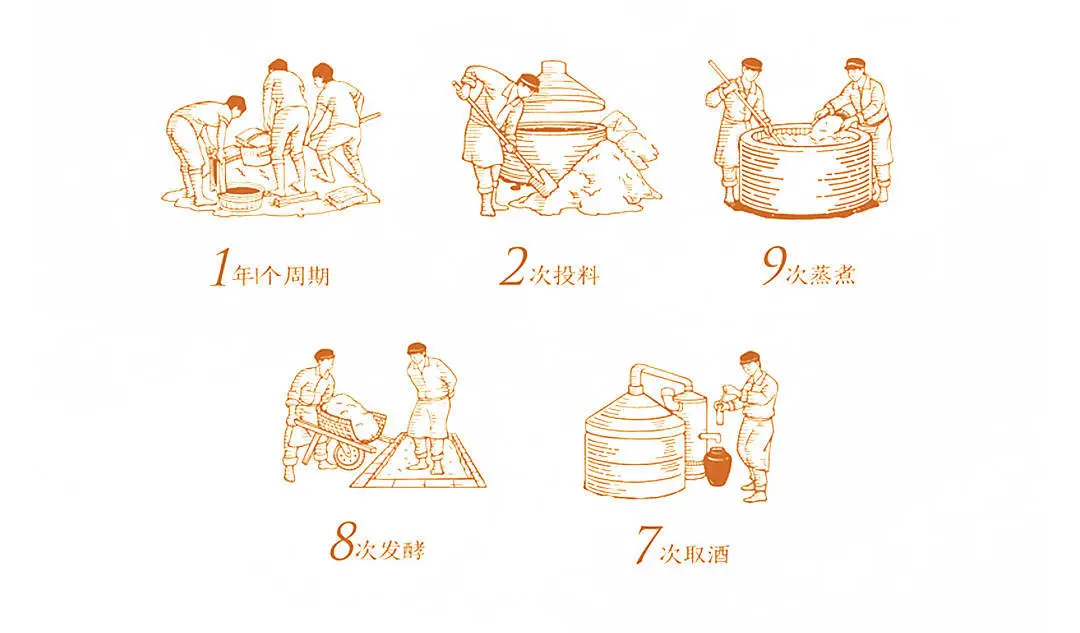 1年1个周期

2次投料

9次蒸煮

8次发酵

7次取酒