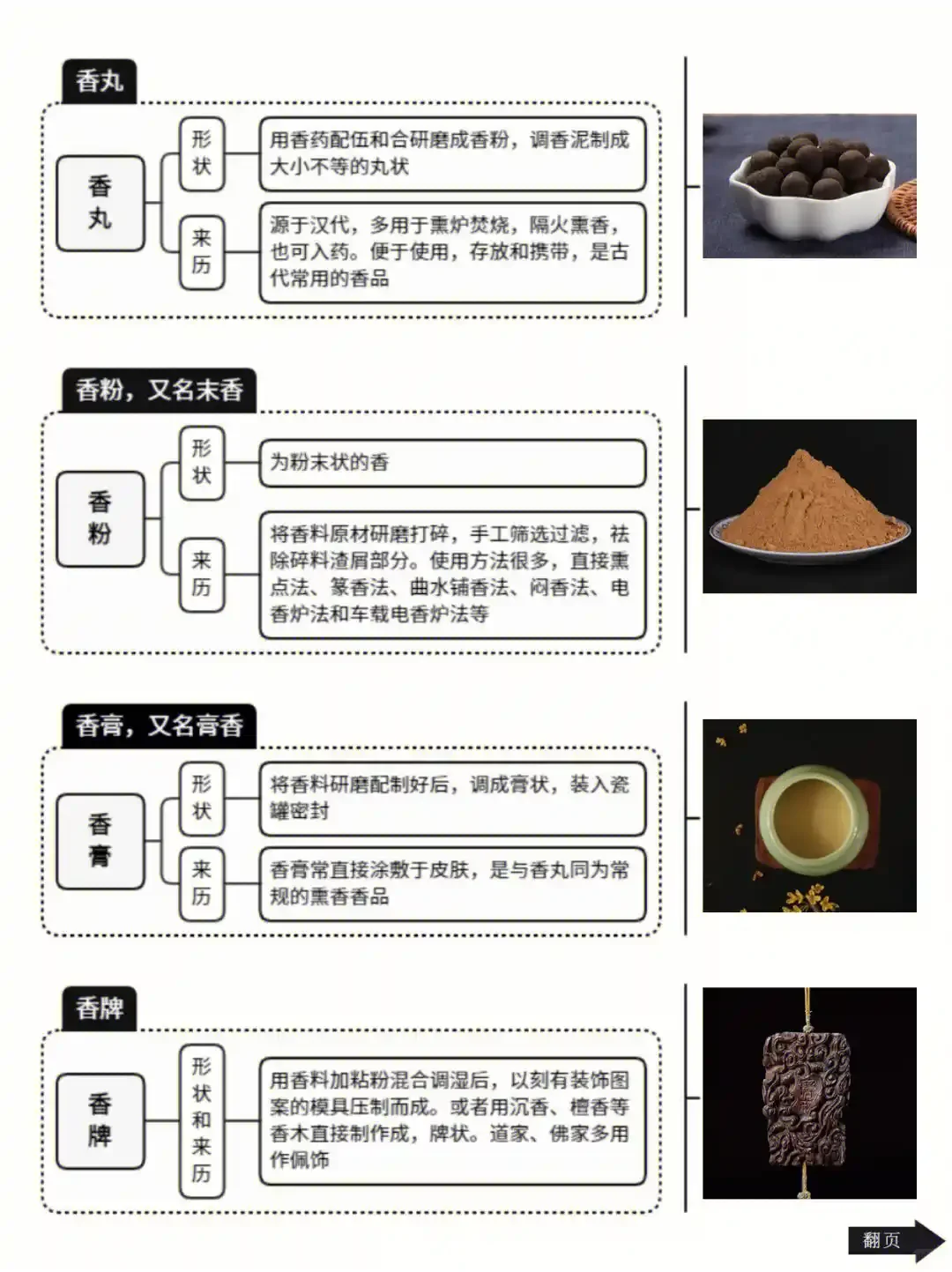 香丸

香丸

形状

用香药配伍和合研磨成香粉，调香泥制成大小不等的丸状

来历

源于汉代，多用于熏炉焚烧，隔火熏香，也可入药。便于使用，存放和携带，是古代常用的香品

香粉，又名末香

香粉

形状

为粉末状的香

来历

将香料原材研磨打碎，手工筛选过滤，祛除碎料渣屑部分。使用方法很多，直接熏点法、篆香法、曲水铺香法、闷香法、电香炉法和车载电香炉法等

香膏，又名膏香

香膏

形状

将香料研磨配制好后，调成膏状，装入瓷罐密封

来历

香膏常直接涂敷于皮肤，是与香丸同为常规的熏香香品

香牌

香牌

形状和来历

用香料加粘粉混合调湿后，以刻有装饰图案的模具压制而成。或者用沉香、檀香等香木直接制作成，牌状。道家、佛家多用作佩饰

翻页