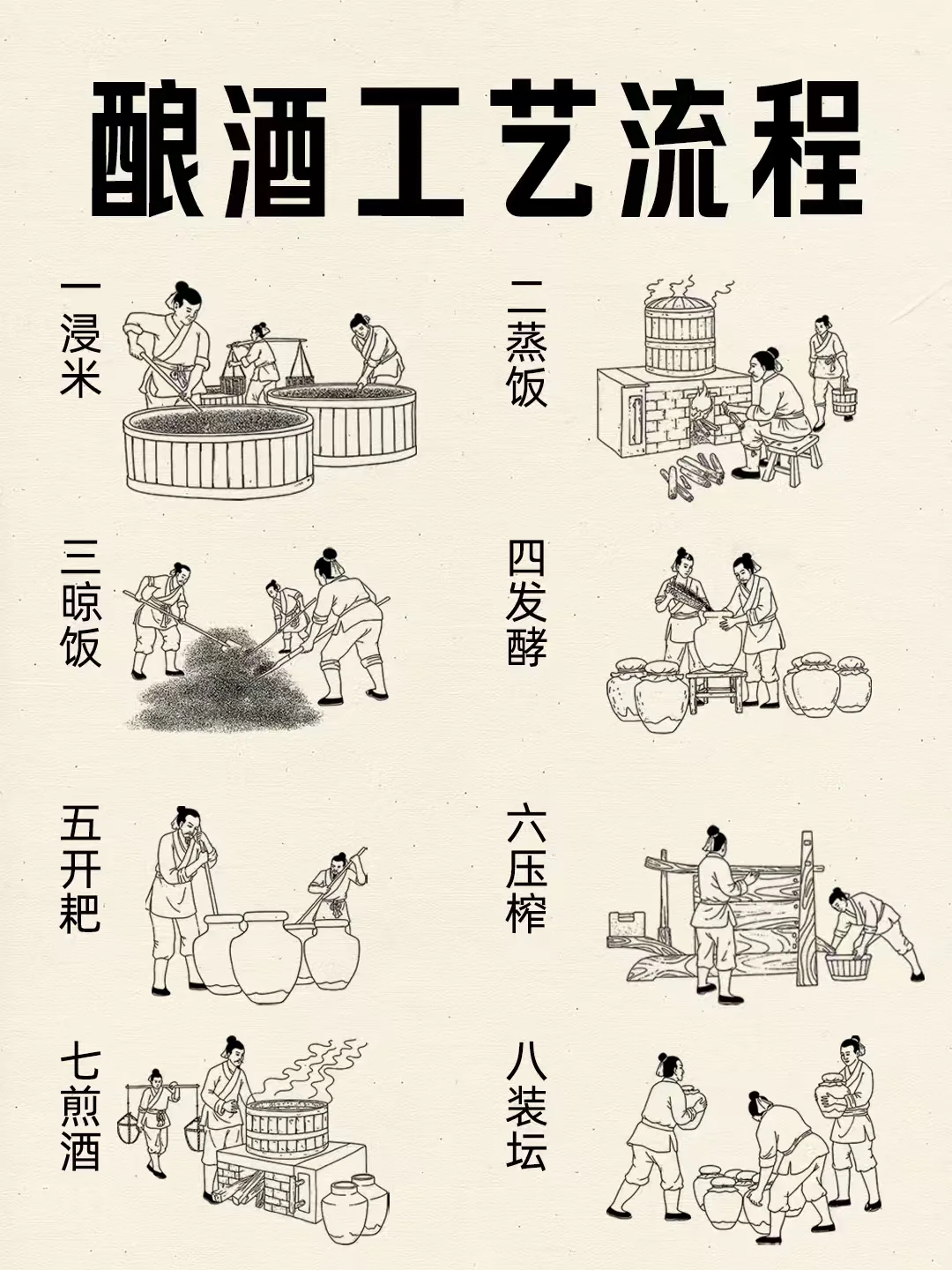 酿酒工艺流程

一浸米

二蒸饭

三晾饭

四发酵

五开耙

六压榨

七煎酒

八装坛