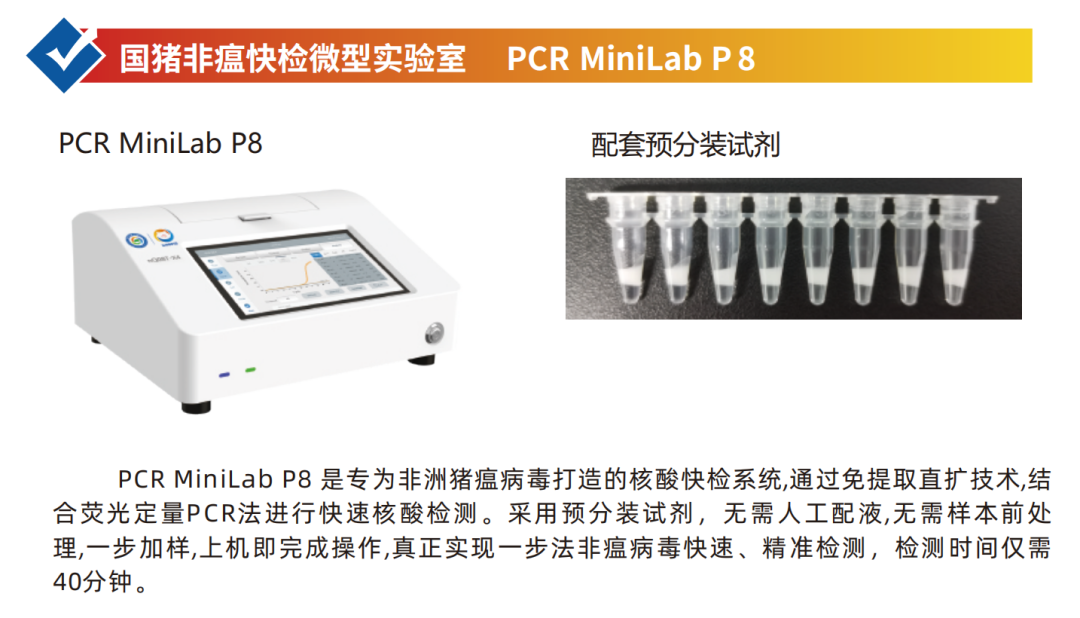 国猪非瘟快检微型实验室　PCR MiniLab P 8

PCR MiniLab P8

配套预分装试剂

PCR MiniLab P8 是专为非洲猪瘟病毒打造的核酸快检系统,通过免提取直扩技术,结合荧光定量PCR法进行快速核酸检测。采用预分装试剂，无需人工配液,无需样本前处理,一步加样,上机即完成操作,真正实现一步法非瘟病毒快速、精准检测，检测时间仅需40分钟。