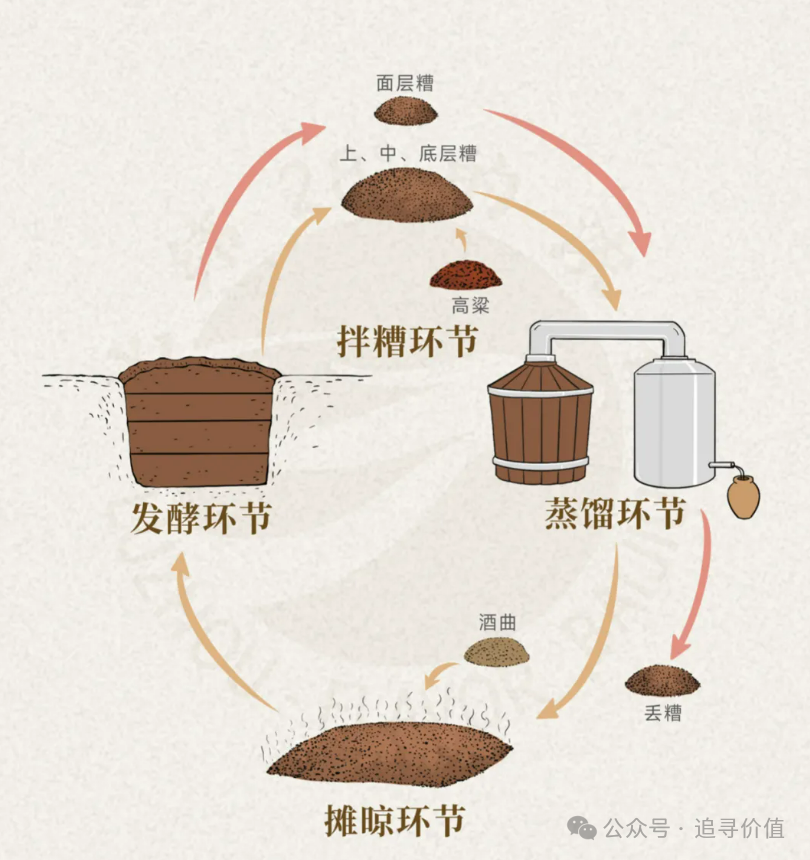 面层糟

上、中、底层糟

高粱

拌糟环节

发酵环节

蒸馏环节

酒曲

丢糟

摊晾环节

公众号 · 追寻价值