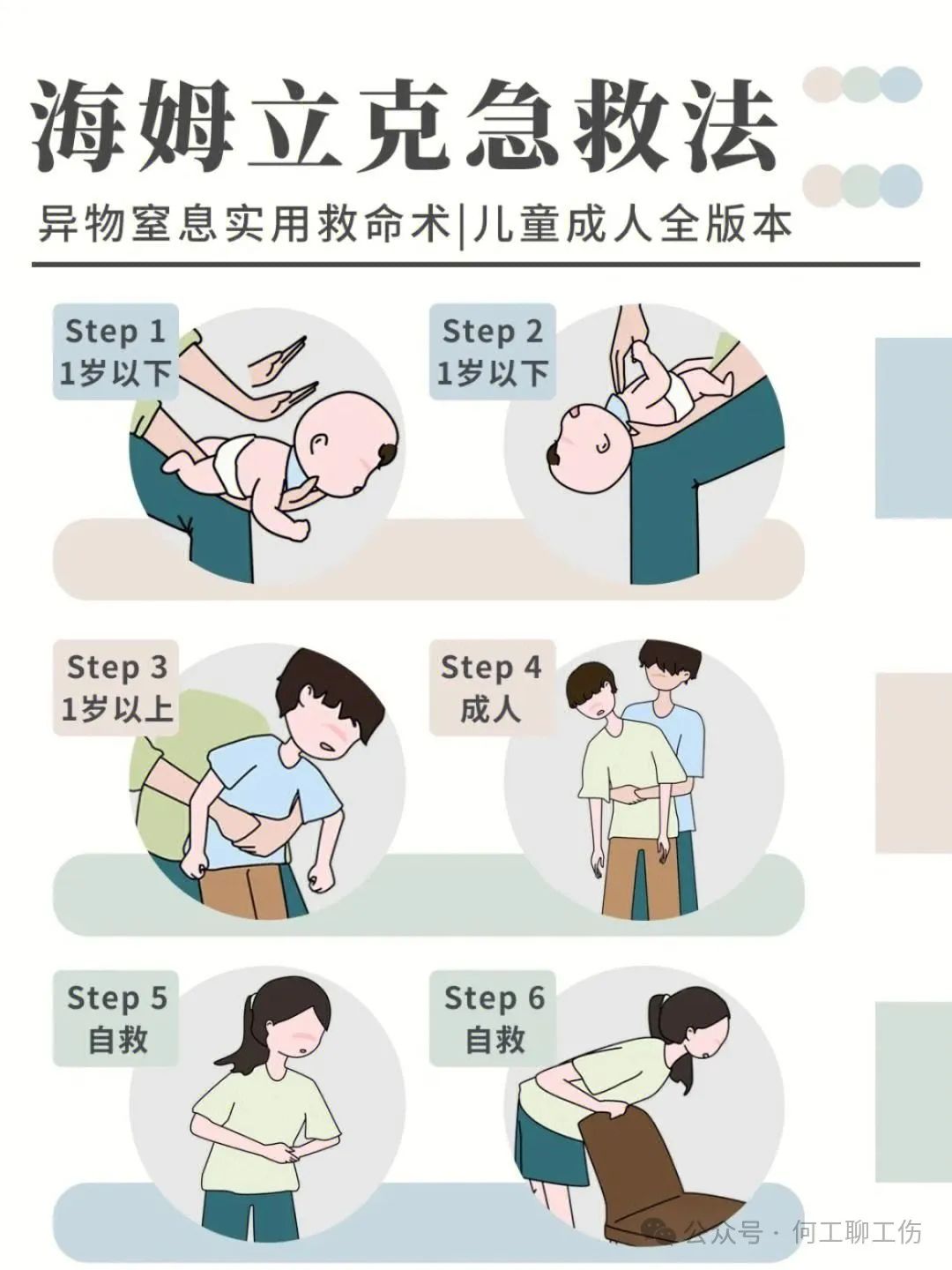 海姆立克急救法

异物窒息实用救命术|儿童成人全版本

Step 1
1岁以下

Step 2
1岁以下

Step 3
1岁以上

Step 4
成人

Step 5
自救

Step 6
自救

公众号 · 何工聊工伤