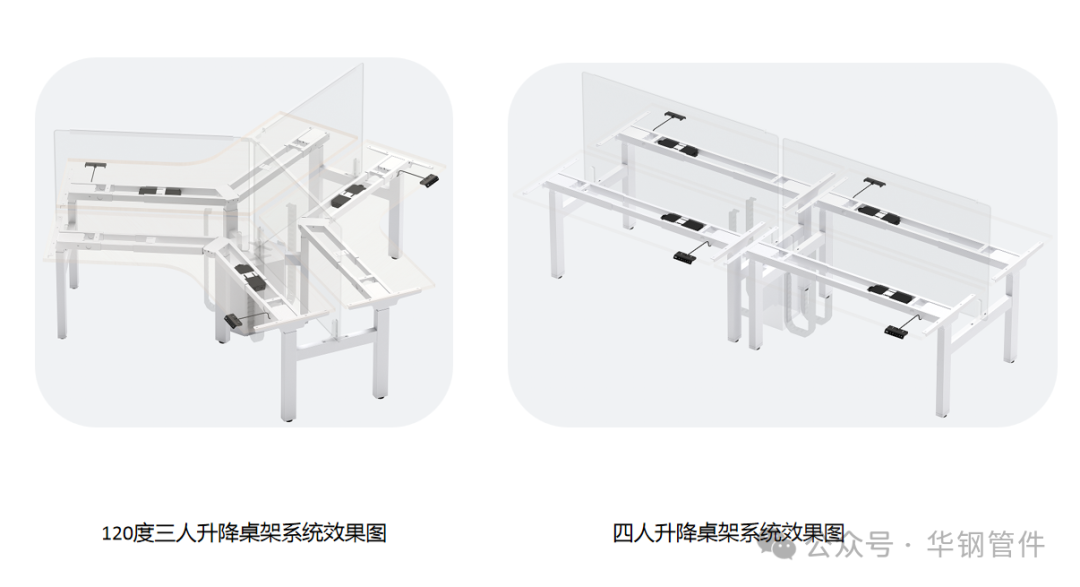 120度三人升降桌架系统效果图

四人升降桌架系统效果图

公众号 · 华钢管件