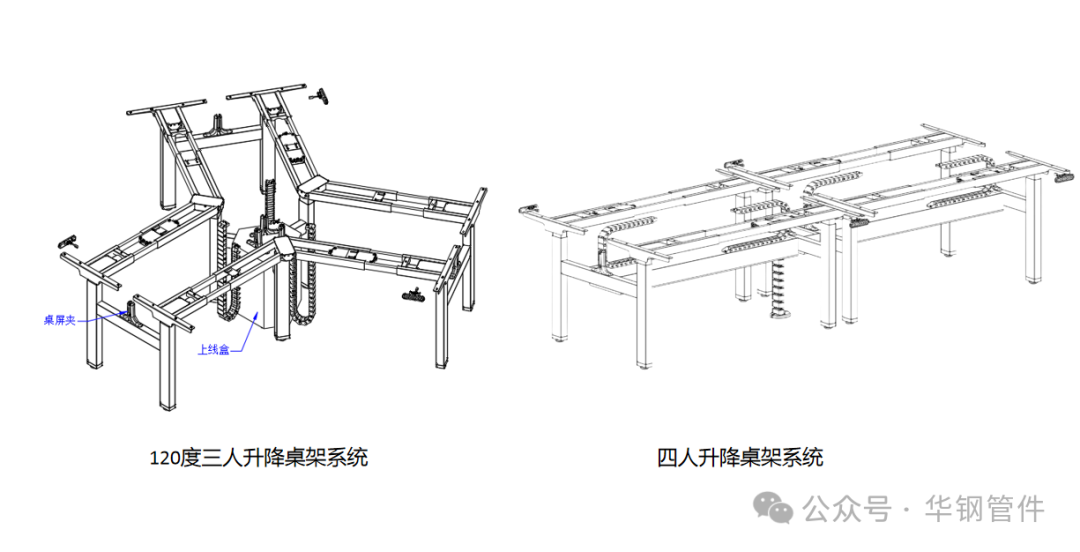 桌屏夹
上线盒
120度三人升降桌架系统
四人升降桌架系统
公众号 · 华钢管件