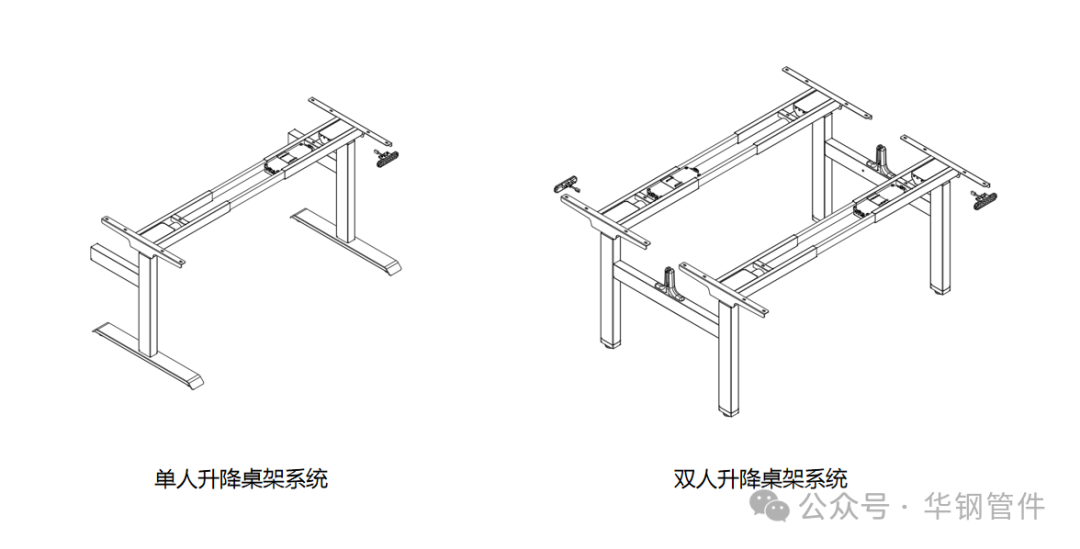 单人升降桌架系统

双人升降桌架系统

公众号 · 华钢管件