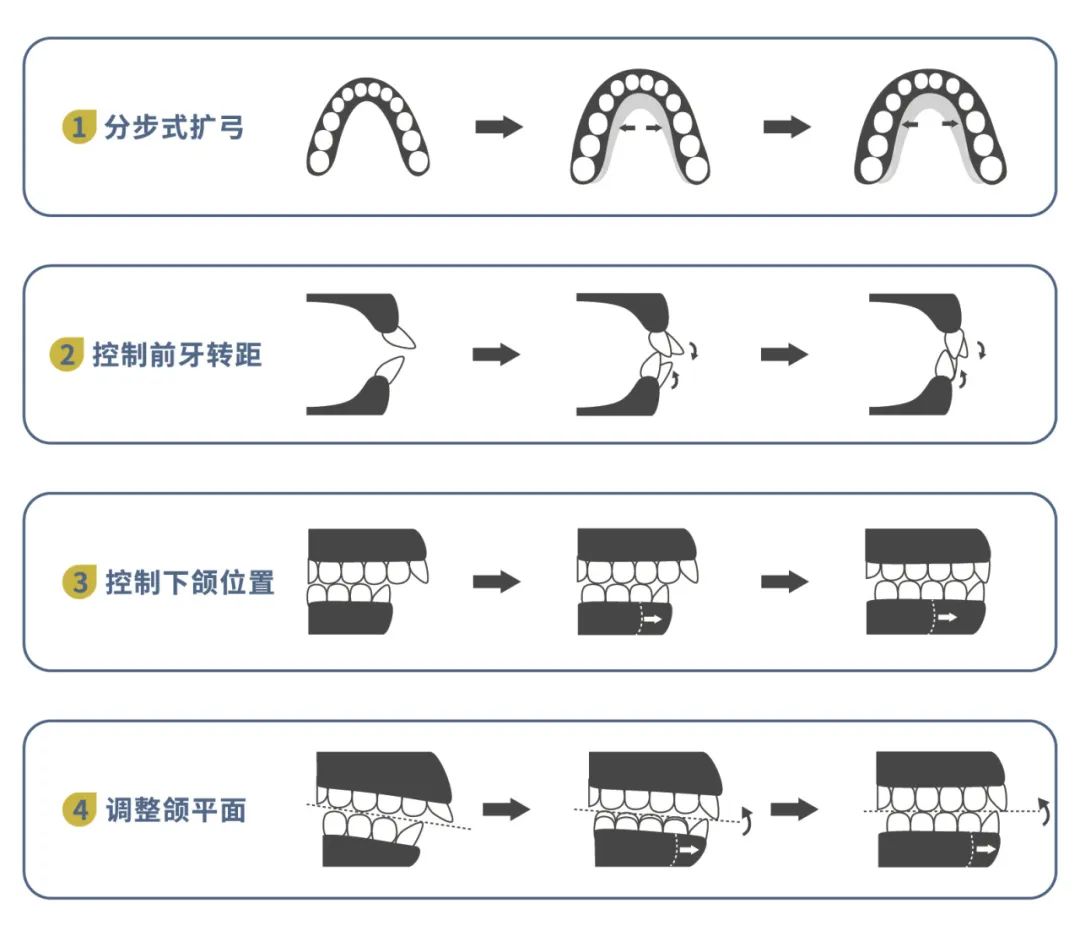 1 分步式扩弓

2 控制前牙转距

3 控制下颌位置

4 调整颌平面