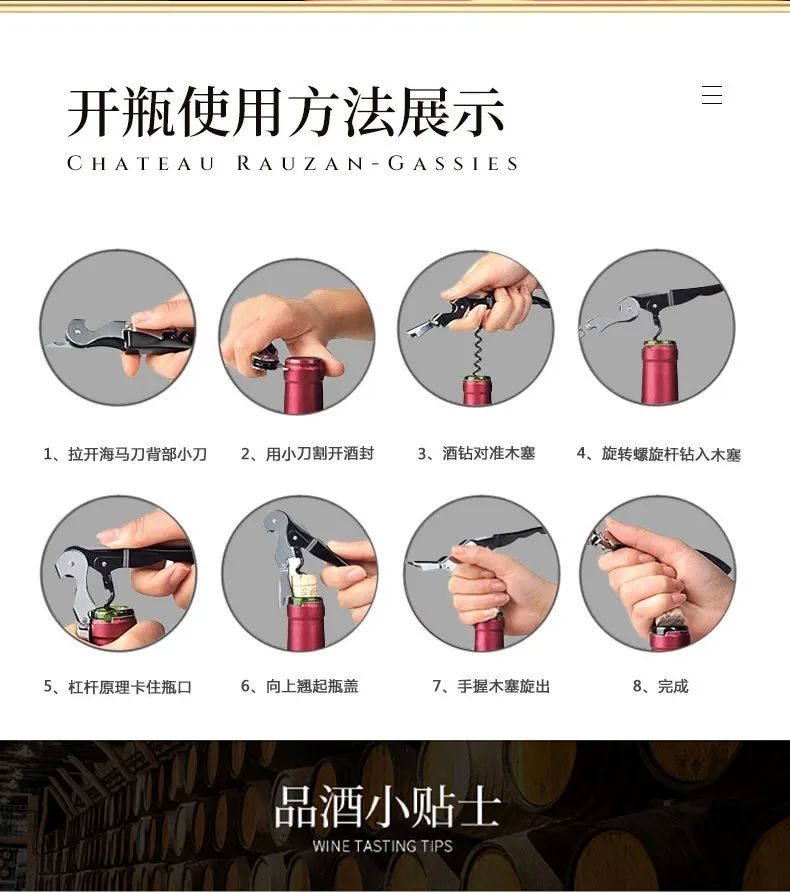 开瓶使用方法展示

CHATEAU RAUZAN-GASSIES

1、拉开海马刀背部小刀

2、用小刀割开酒封

3、酒钻对准木塞

4、旋转螺旋杆钻入木塞

5、杠杆原理卡住瓶口

6、向上翘起瓶盖

7、手握木塞旋出

8、完成

品酒小贴士

WINE TASTING TIPS