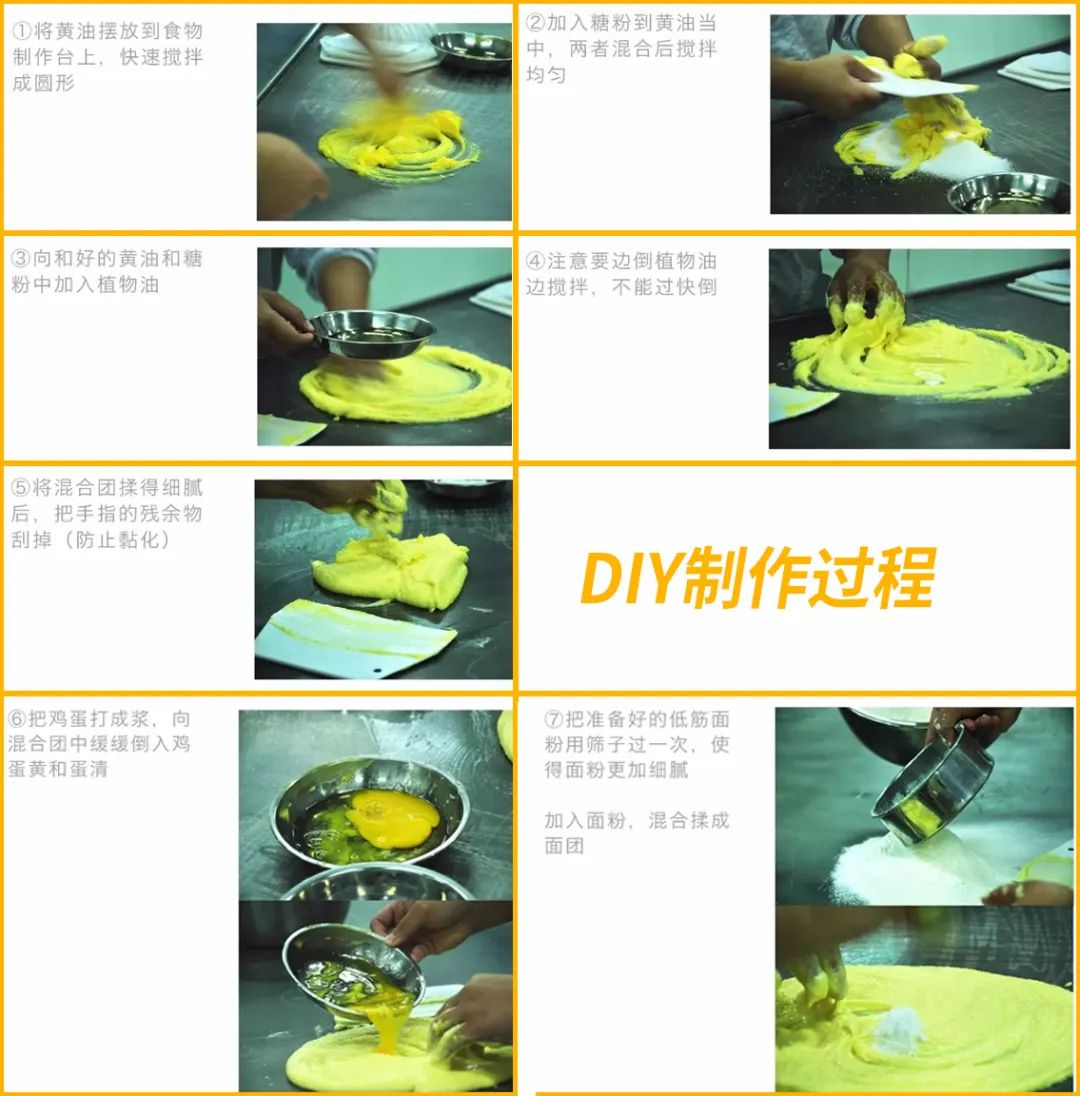 ①将黄油摆放到食物制作台上，快速搅拌成圆形

②加入糖粉到黄油当中，两者混合后搅拌均匀

③向和好的黄油和糖粉中加入植物油

④注意要边倒植物油边搅拌，不能过快倒

⑤将混合团揉得细腻后，把手指的残余物刮掉（防止黏化）

DIY制作过程

⑥把鸡蛋打成浆，向混合团中缓缓倒入鸡蛋黄和蛋清

⑦把准备好的低筋面粉用筛子过一次，使得面粉更加细腻

加入面粉，混合揉成面团