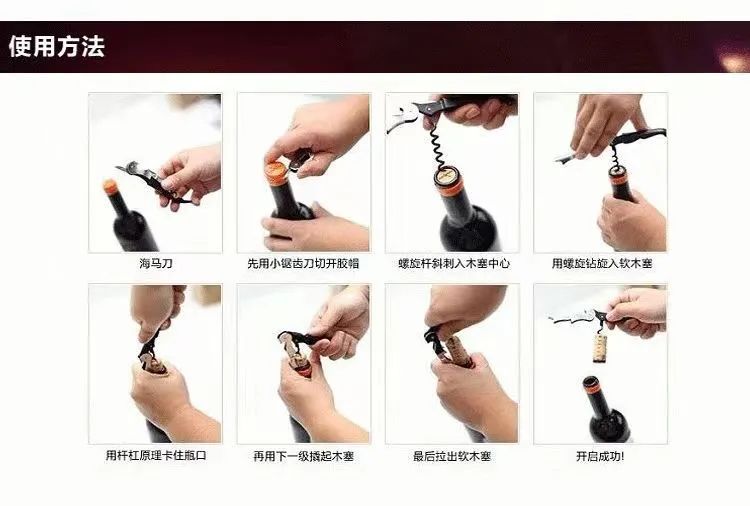 使用方法

海马刀

先用小锯齿刀切开胶帽

螺旋杆斜刺入木塞中心

用螺旋钻旋入软木塞

用杆杠原理卡住瓶口

再用下一级撬起木塞

最后拉出软木塞

开启成功!