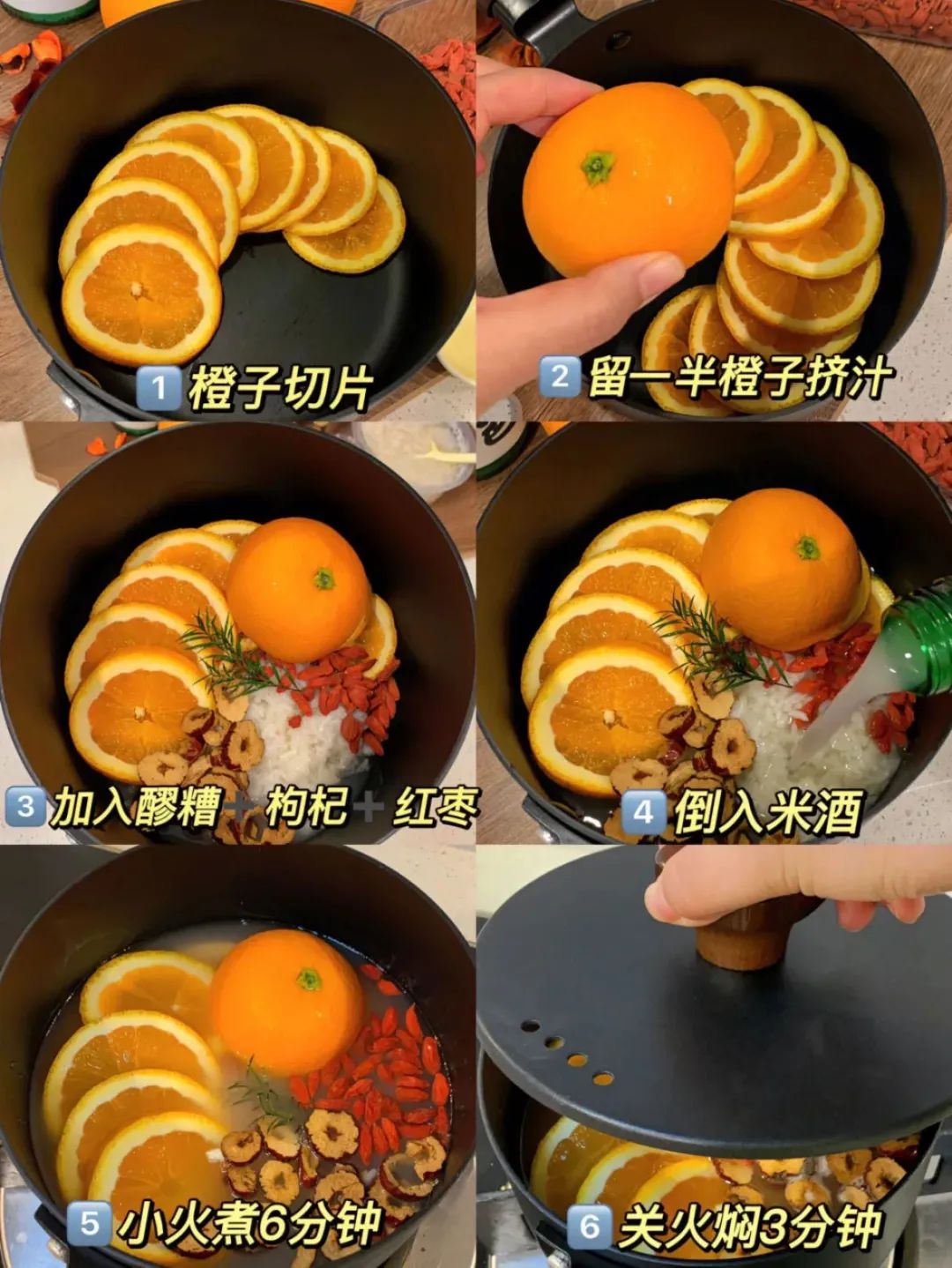 1 橙子切片

2 留一半橙子挤汁

3 加入醪糟+枸杞+红枣

4 倒入米酒

5 小火煮6分钟

6 关火焖3分钟