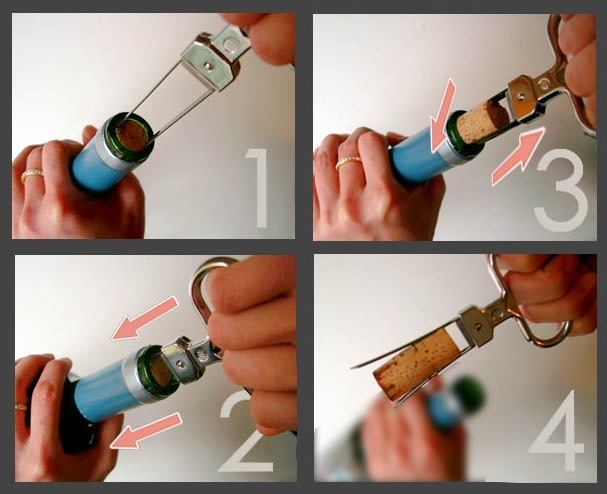 1

3

2

4