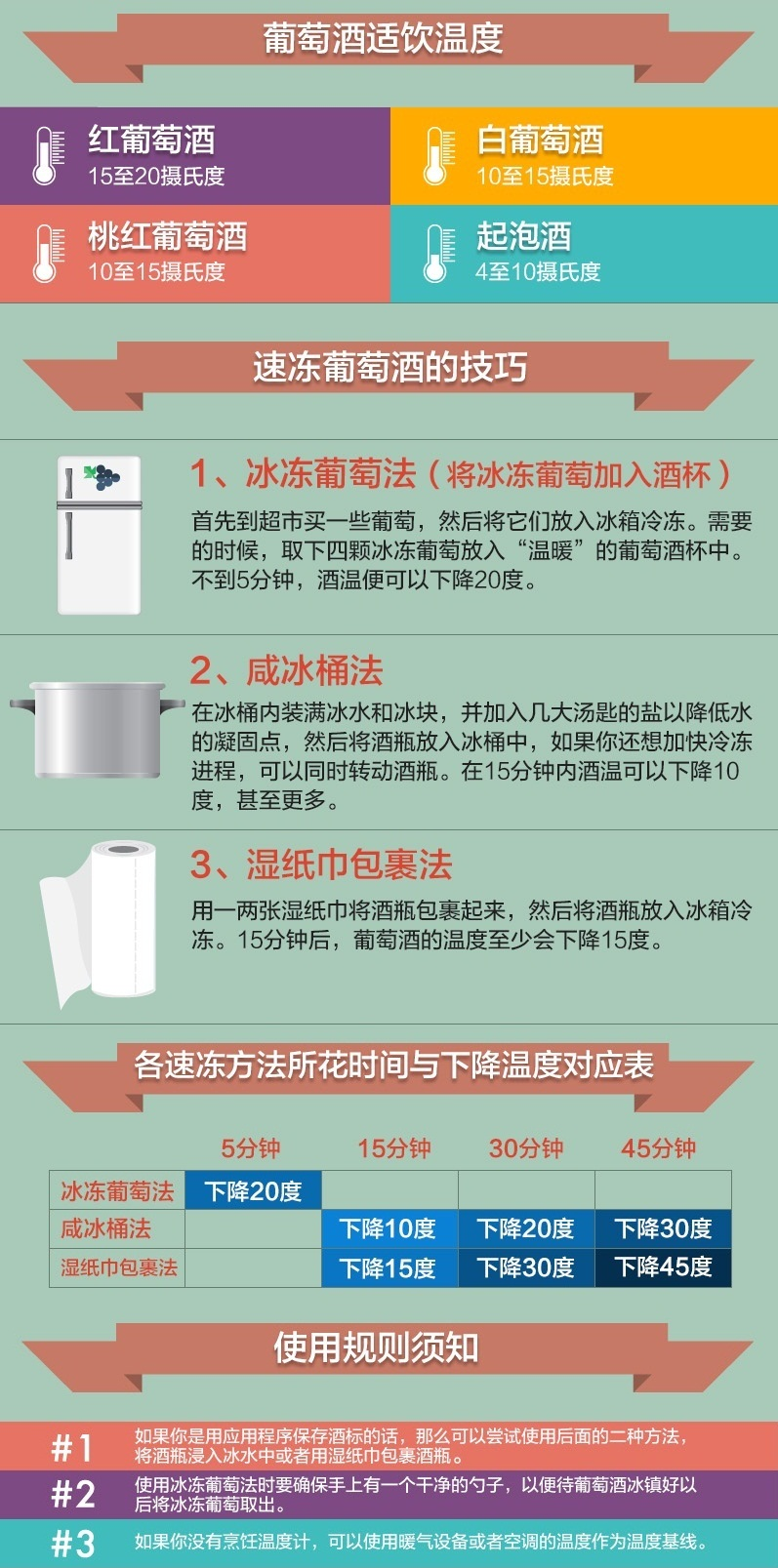 葡萄酒适饮温度

红葡萄酒
15至20摄氏度

白葡萄酒
10至15摄氏度

桃红葡萄酒
10至15摄氏度

起泡酒
4至10摄氏度

速冻葡萄酒的技巧

1、冰冻葡萄法（将冰冻葡萄加入酒杯）
首先到超市买一些葡萄，然后将它们放入冰箱冷冻。需要的时候，取下四颗冰冻葡萄放入“温暖”的葡萄酒杯中。不到5分钟，酒温便可以下降20度。

2、咸冰桶法
在冰桶内装满冰水和冰块，并加入几大汤匙的盐以降低水的凝固点，然后将酒瓶放入冰桶中，如果你还想加快冷冻进程，可以同时转动酒瓶。在15分钟内酒温可以下降10度，甚至更多。

3、湿纸巾包裹法
用一两张湿纸巾将酒瓶包裹起来，然后将酒瓶放入冰箱冷冻。15分钟后，葡萄酒的温度至少会下降15度。

各速冻方法所花时间与下降温度对应表

| | 5分钟 | 15分钟 | 30分钟 | 45分钟 |
|---|---|---|---|---|
| 冰冻葡萄法 | 下降20度 | | | |
| 咸冰桶法 | | 下降10度 | 下降20度 | 下降30度 |
| 湿纸巾包裹法 | | 下降15度 | 下降30度 | 下降45度 |

使用规则须知

#1 如果你是用应用程序保存酒标的话，那么可以尝试使用后面的二种方法，将酒瓶浸入冰水中或者用湿纸巾包裹酒瓶。

#2 使用冰冻葡萄法时要确保手上有一个干净的勺子，以便待葡萄酒冰镇好以后将冰冻葡萄取出。

#3 如果你没有烹饪温度计，可以使用暖气设备或者空调的温度作为温度基线。