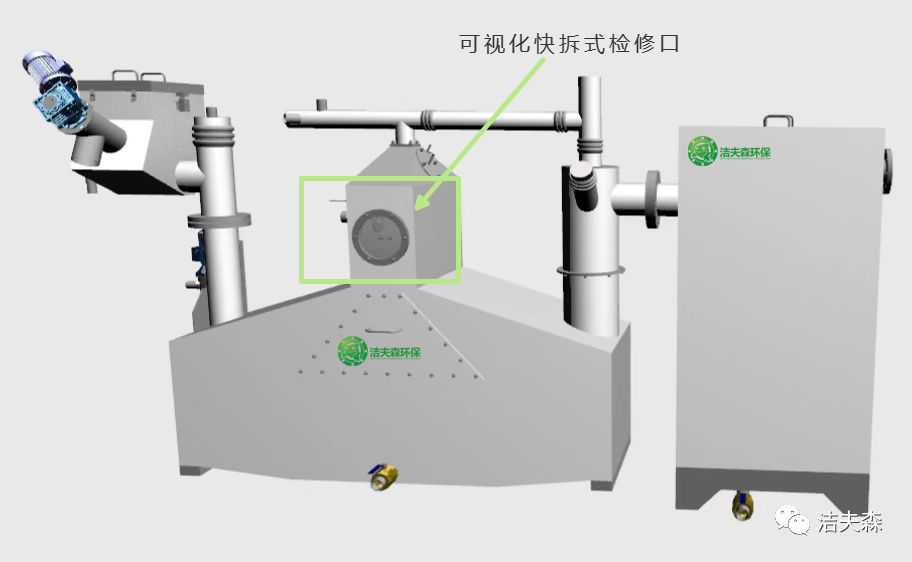 可视化快拆式检修口

洁夫森环保

洁夫森环保

洁夫森