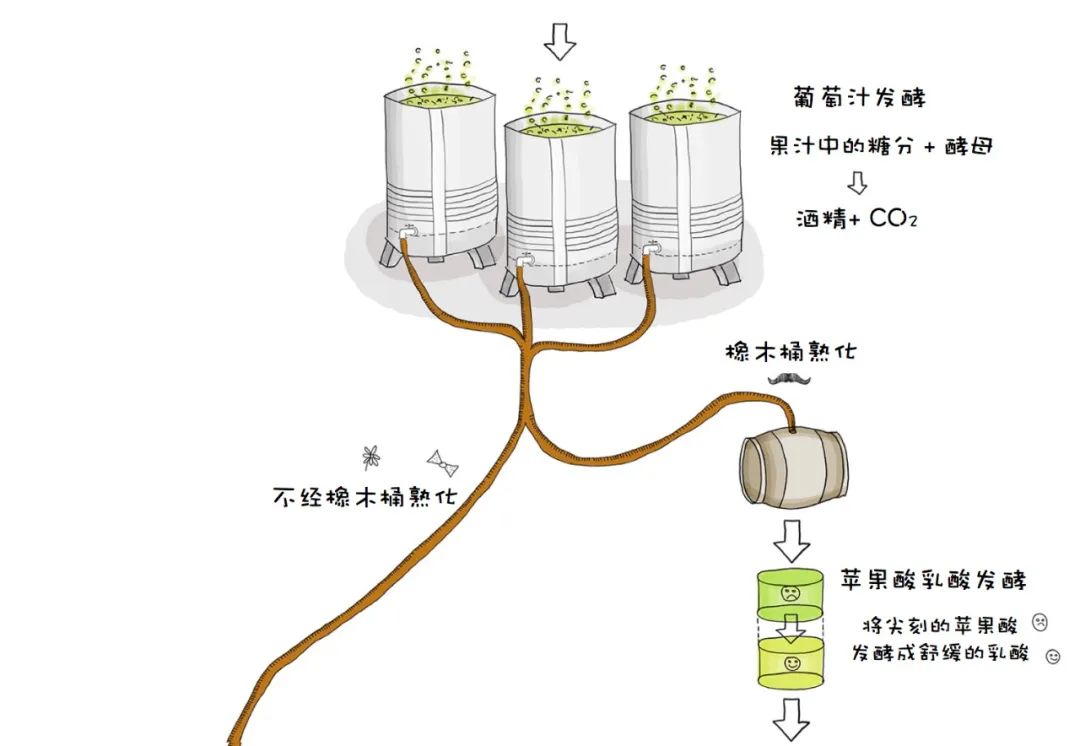 葡萄汁发酵

果汁中的糖分 + 酵母

酒精+ $CO_2$

橡木桶熟化

不经橡木桶熟化

苹果酸乳酸发酵

将尖刻的苹果酸
发酵成舒缓的乳酸