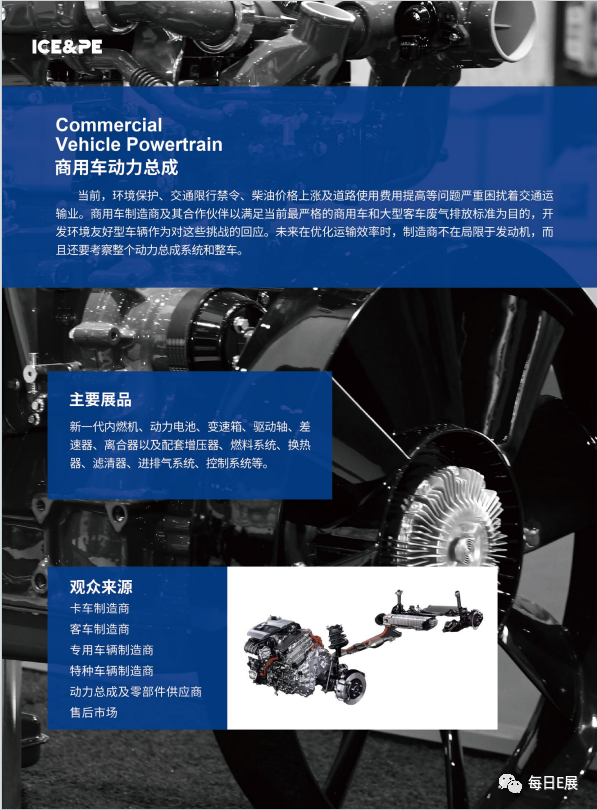 ICE&PE

Commercial Vehicle Powertrain
商用车动力总成

当前，环境保护、交通限行禁令、柴油价格上涨及道路使用费用提高等问题严重困扰着交通运输业。商用车制造商及其合作伙伴以满足当前最严格的商用车和大型客车废气排放标准为目的，开发环境友好型车辆作为对这些挑战的回应。未来在优化运输效率时，制造商不在局限于发动机，而且还要考察整个动力总成系统和整车。

主要展品

新一代内燃机、动力电池、变速箱、驱动轴、差速器、离合器以及配套增压器、燃料系统、换热器、滤清器、进排气系统、控制系统等。

观众来源

卡车制造商
客车制造商
专用车辆制造商
特种车辆制造商
动力总成及零部件供应商
售后市场

每日E展