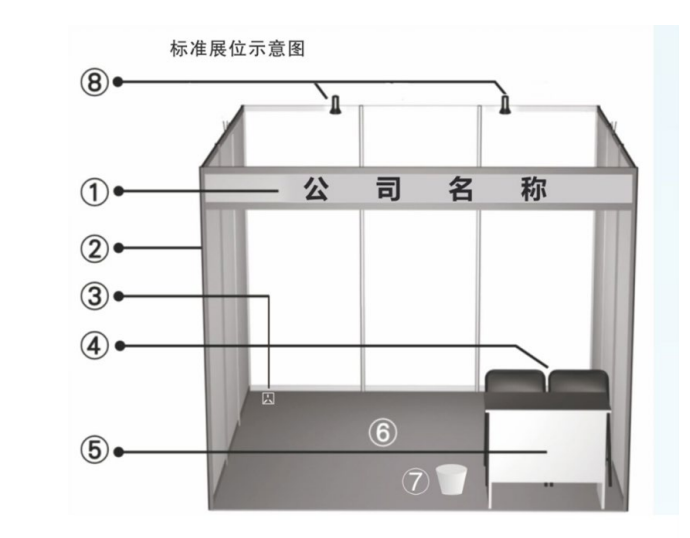 标准展位示意图

⑧

①

公 司 名 称

②

③

④

⑥

⑤

⑦