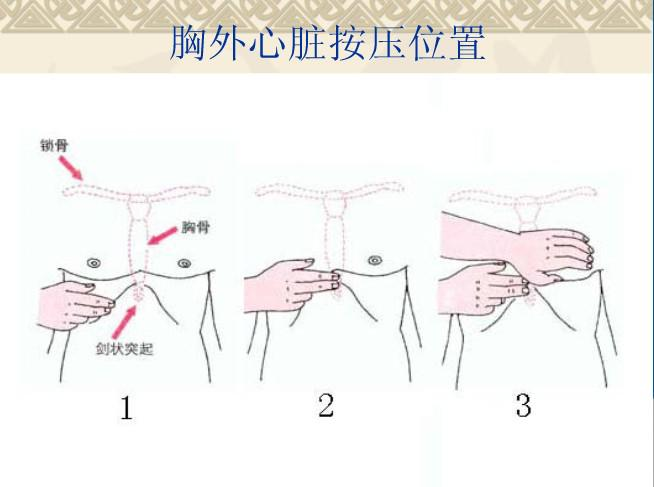 胸外心脏按压位置

锁骨

胸骨

剑状突起

1

2

3