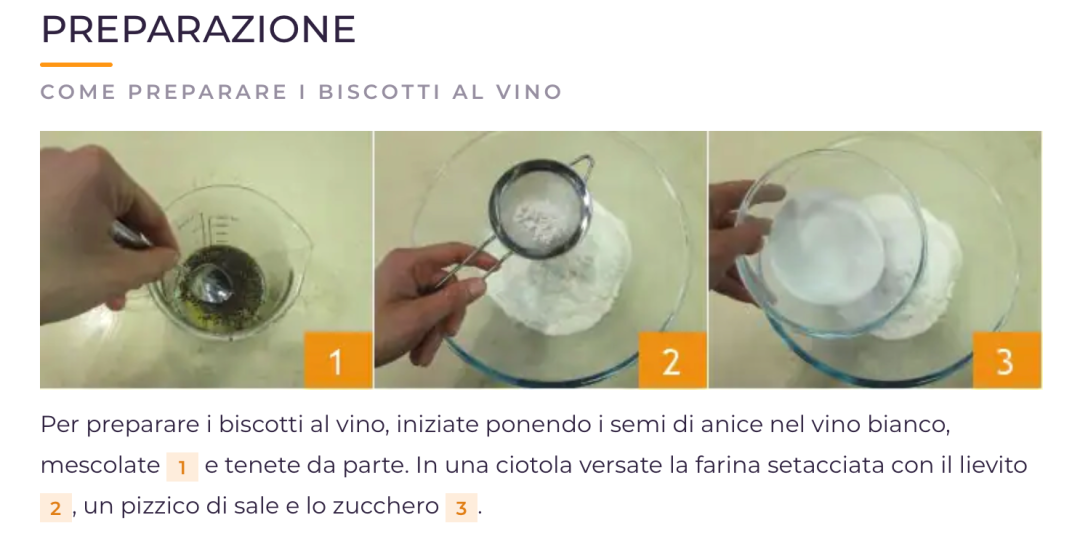 PREPARAZIONE

COME PREPARARE I BISCOTTI AL VINO

1

2

3

Per preparare i biscotti al vino, iniziate ponendo i semi di anice nel vino bianco, mescolate 1 e tenete da parte. In una ciotola versate la farina setacciata con il lievito 2, un pizzico di sale e lo zucchero 3.