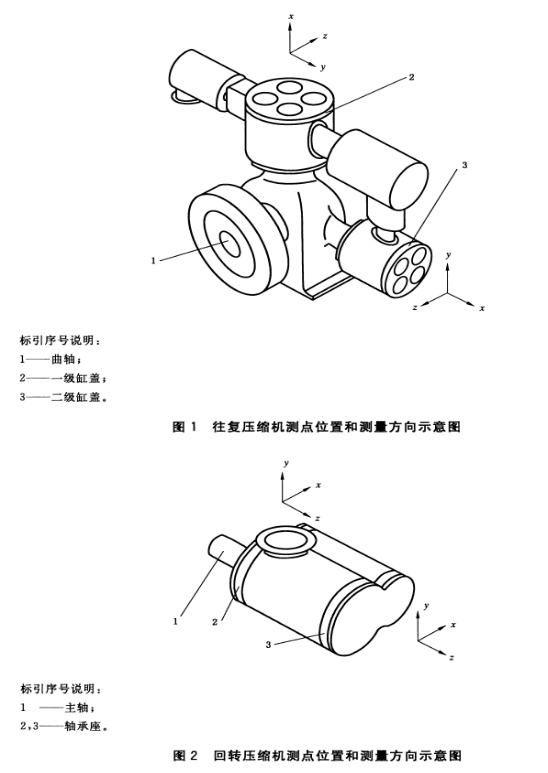 x
z
y
2
3
1
y
z
x

标引序号说明：
1——曲轴；
2——一级缸盖；
3——二级缸盖。

图 1 往复压缩机测点位置和测量方向示意图

y
x
z
1
2
3
y
x
z

标引序号说明：
1 ——主轴；
2，3——轴承座。

图 2 回转压缩机测点位置和测量方向示意图