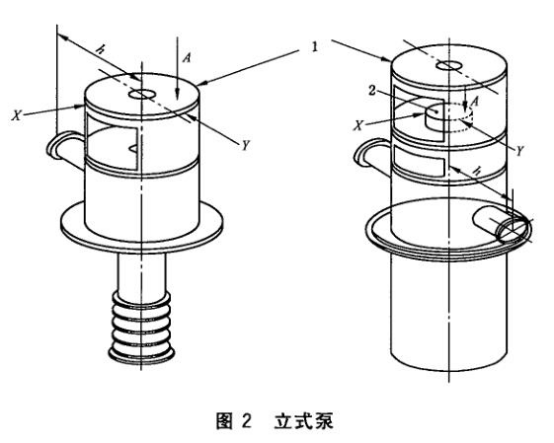 h
A
1
X
Y
2
A
X
Y
h

图 2 立式泵