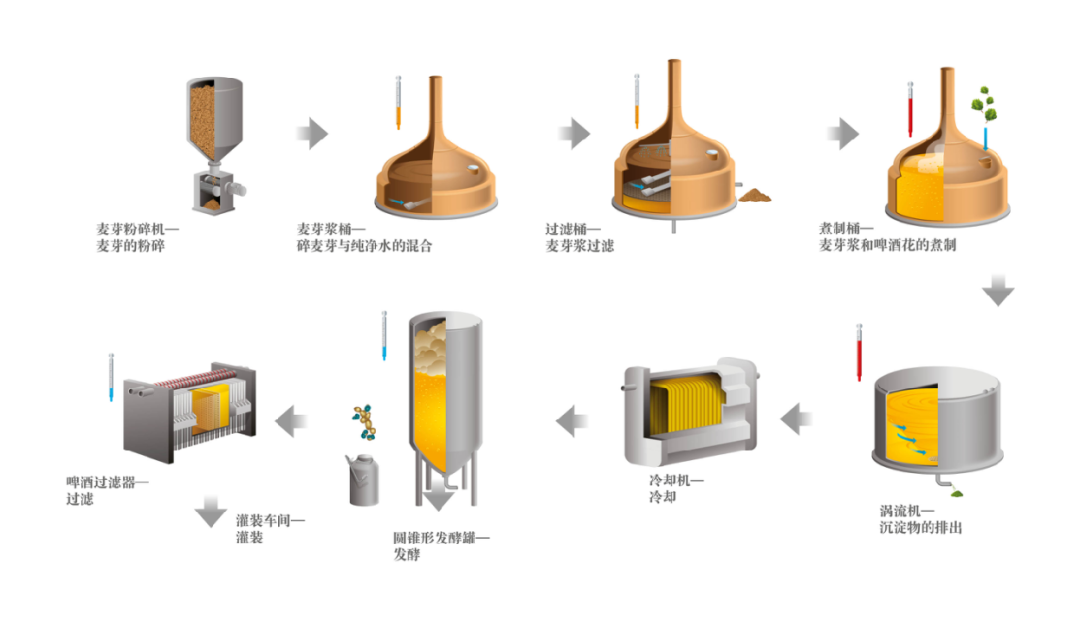 麦芽粉碎机—
麦芽的粉碎

麦芽浆桶—
碎麦芽与纯净水的混合

过滤桶—
麦芽浆过滤

煮制桶—
麦芽浆和啤酒花的煮制

涡流机—
沉淀物的排出

冷却机—
冷却

圆锥形发酵罐—
发酵

啤酒过滤器—
过滤

灌装车间—
灌装