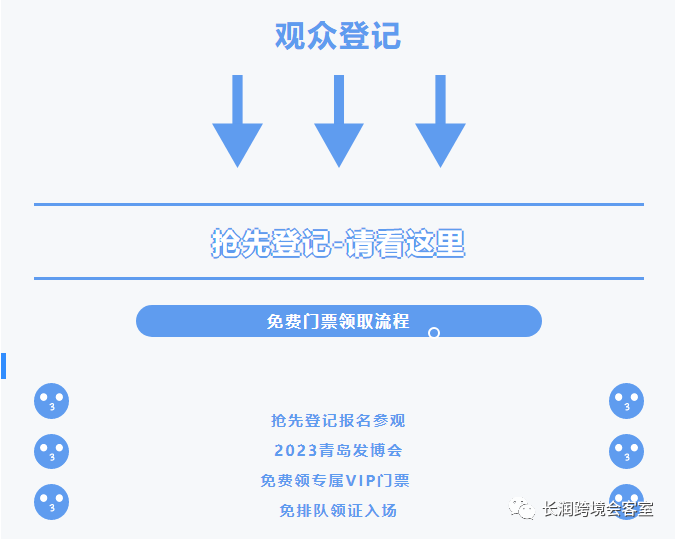 观众登记

抢先登记-请看这里

免费门票领取流程

抢先登记报名参观

2023青岛发博会

免费领专属VIP门票

免排队领证入场

长润跨境会客室