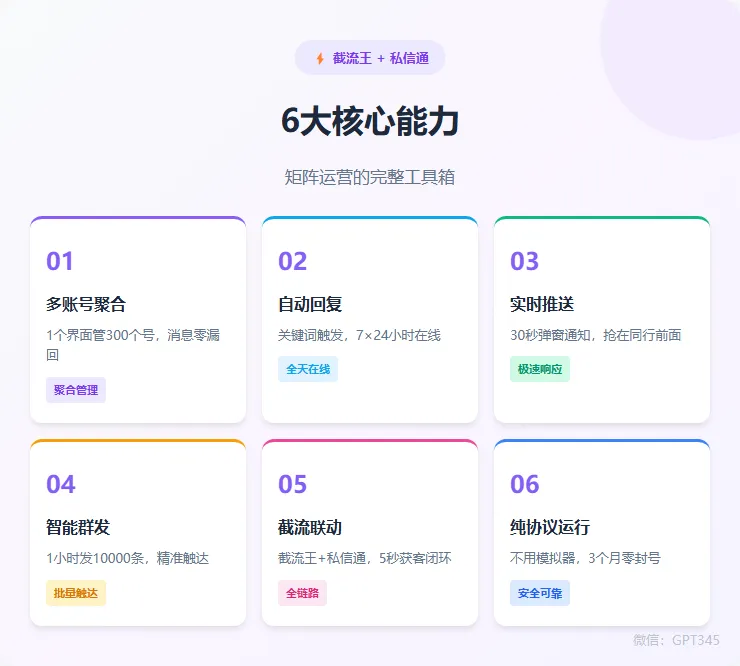 截流王 + 私信通

6大核心能力

矩阵运营的完整工具箱

01

多账号聚合

1个界面管300个号，消息零漏回

聚合管理

02

自动回复

关键词触发，7×24小时在线

全天在线

03

实时推送

30秒弹窗通知，抢在同行前面

极速响应

04

智能群发

1小时发10000条，精准触达

批量触达

05

截流联动

截流王+私信通，5秒获客闭环

全链路

06

纯协议运行

不用模拟器，3个月零封号

安全可靠

微信：GPT345