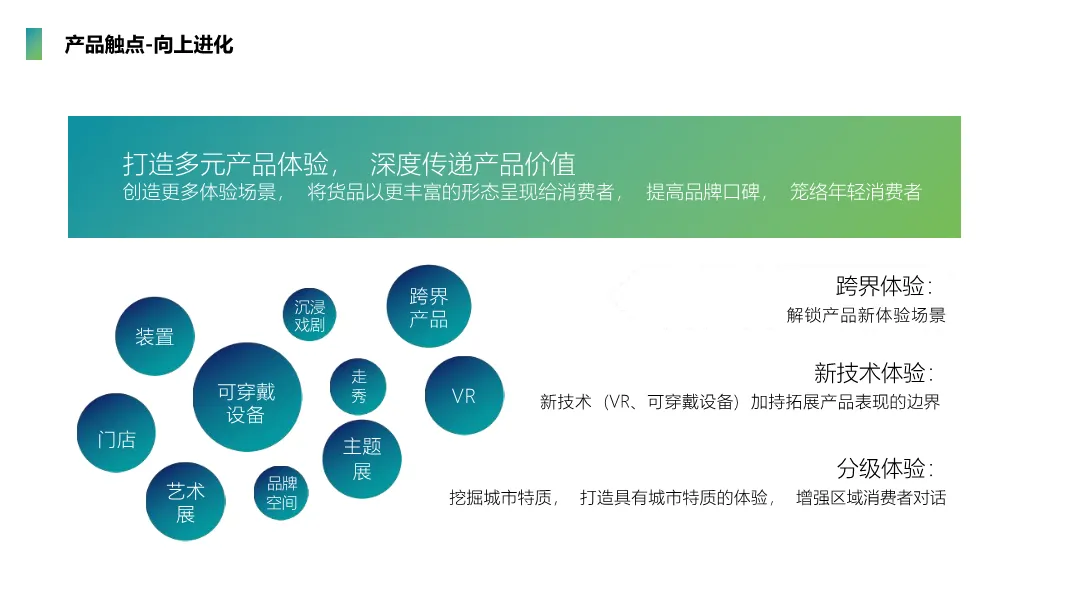 产品触点-向上进化

打造多元产品体验， 深度传递产品价值

创造更多体验场景， 将货品以更丰富的形态呈现给消费者， 提高品牌口碑， 笼络年轻消费者

装置

沉浸戏剧

跨界产品

可穿戴设备

走秀

VR

门店

主题展

艺术展

品牌空间

跨界体验:

解锁产品新体验场景

新技术体验:

新技术（VR、可穿戴设备）加持拓展产品表现的边界

分级体验:

挖掘城市特质， 打造具有城市特质的体验， 增强区域消费者对话