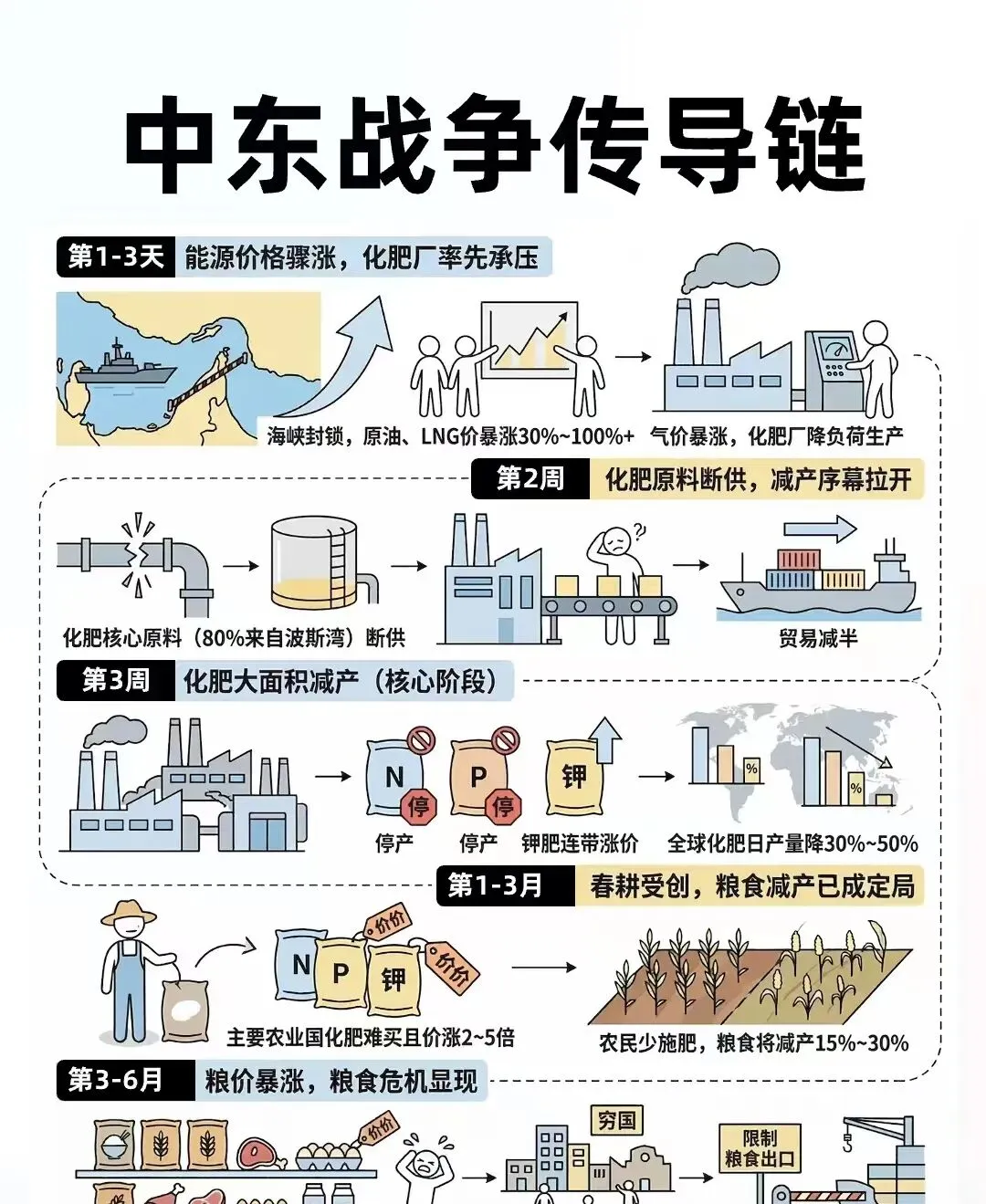 中东战争传导链

第1-3天 能源价格骤涨，化肥厂率先承压

海峡封锁，原油、LNG价暴涨30%~100%+

气价暴涨，化肥厂降负荷生产

第2周 化肥原料断供，减产序幕拉开

化肥核心原料（80%来自波斯湾）断供

贸易减半

第3周 化肥大面积减产（核心阶段）

N 停

P 停

钾

停产

停产

钾肥连带涨价

%

%

全球化肥日产量降30%~50%

第1-3月 春耕受创，粮食减产已成定局

N P 钾

价价

价价

主要农业国化肥难买且价涨2~5倍

农民少施肥，粮食将减产15%~30%

第3-6月 粮价暴涨，粮食危机显现

价价

穷国

限制粮食出口