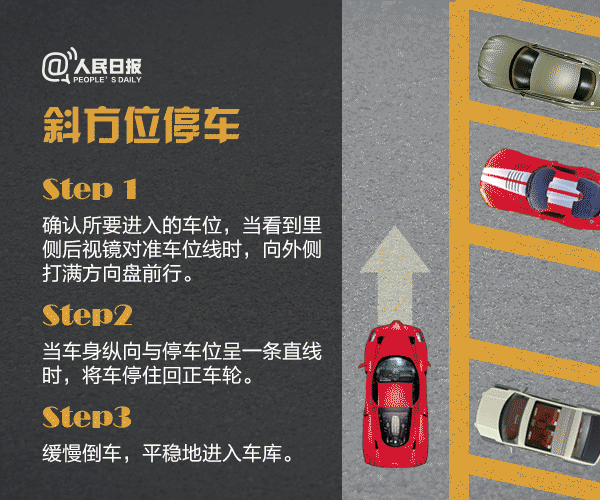 @人民日报
PEOPLE' S DAILY

斜方位停车

Step 1

确认所要进入的车位，当看到里侧后视镜对准车位线时，向外侧打满方向盘前行。

Step2

当车身纵向与停车位呈一条直线时，将车停住回正车轮。

Step3

缓慢倒车，平稳地进入车库。