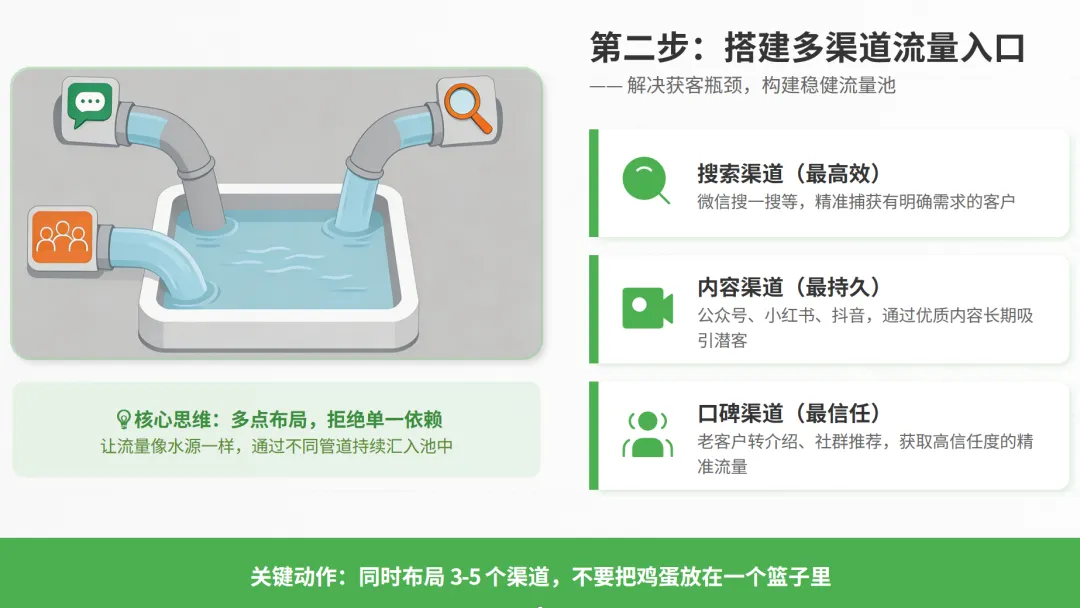 第二步：搭建多渠道流量入口
—— 解决获客瓶颈，构建稳健流量池

核心思维：多点布局，拒绝单一依赖
让流量像水源一样，通过不同管道持续汇入池中

搜索渠道（最高效）
微信搜一搜等，精准捕获有明确需求的客户

内容渠道（最持久）
公众号、小红书、抖音，通过优质内容长期吸引潜客

口碑渠道（最信任）
老客户转介绍、社群推荐，获取高信任度的精准流量

关键动作：同时布局 3-5 个渠道，不要把鸡蛋放在一个篮子里