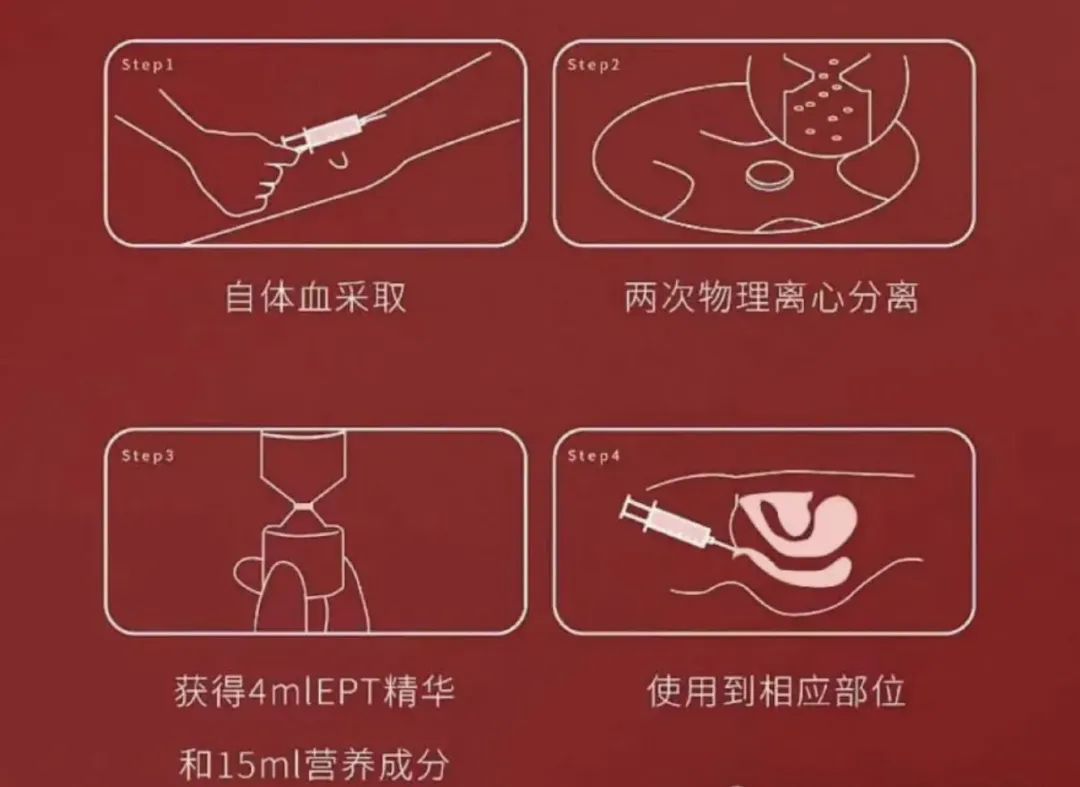 Step1

自体血采取

Step2

两次物理离心分离

Step3

获得4mlEPT精华

和15ml营养成分

Step4

使用到相应部位